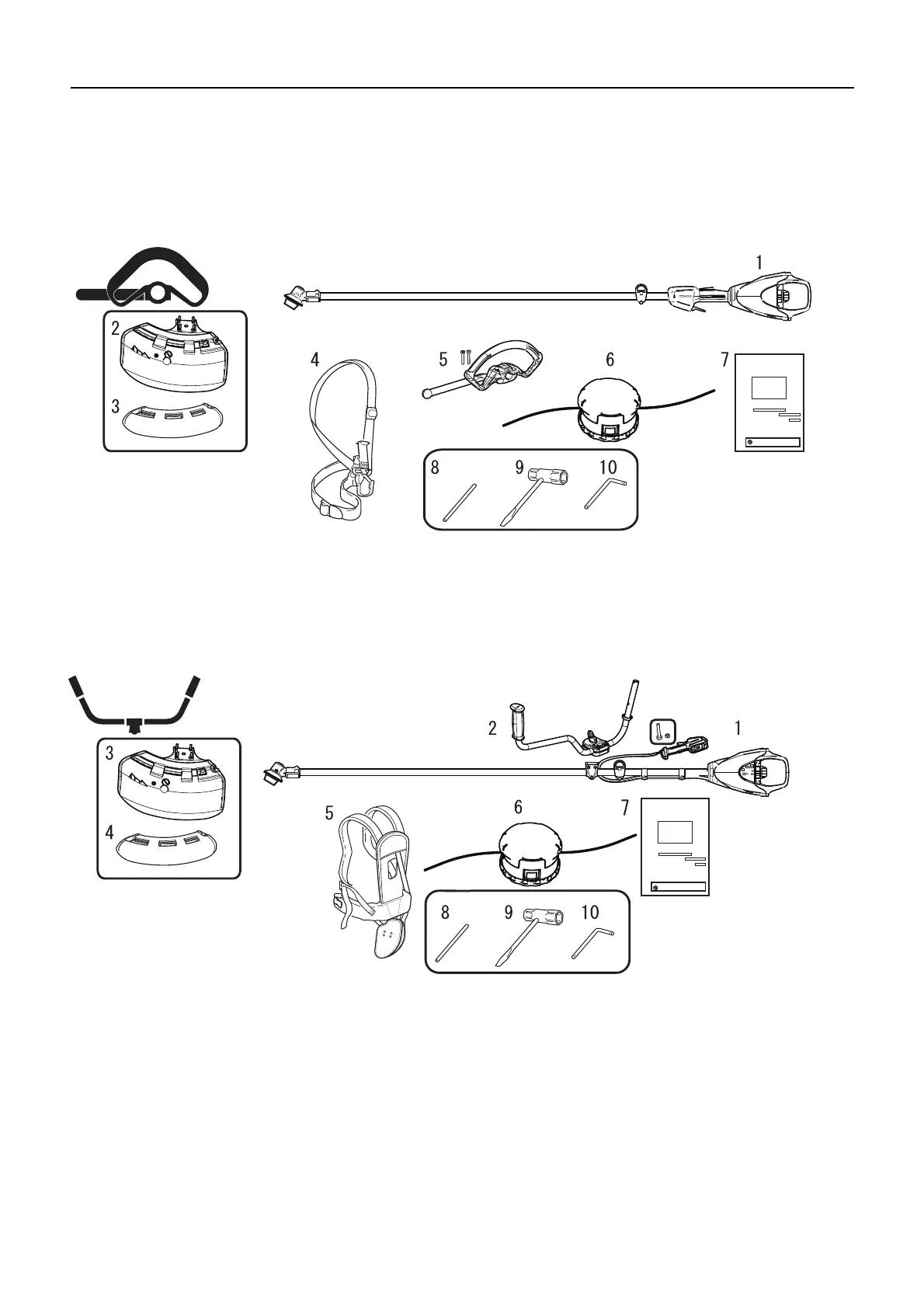 1
2
3
4
5
6
7
8
9
10

2
1
3
4
5
6
7
8
9
10