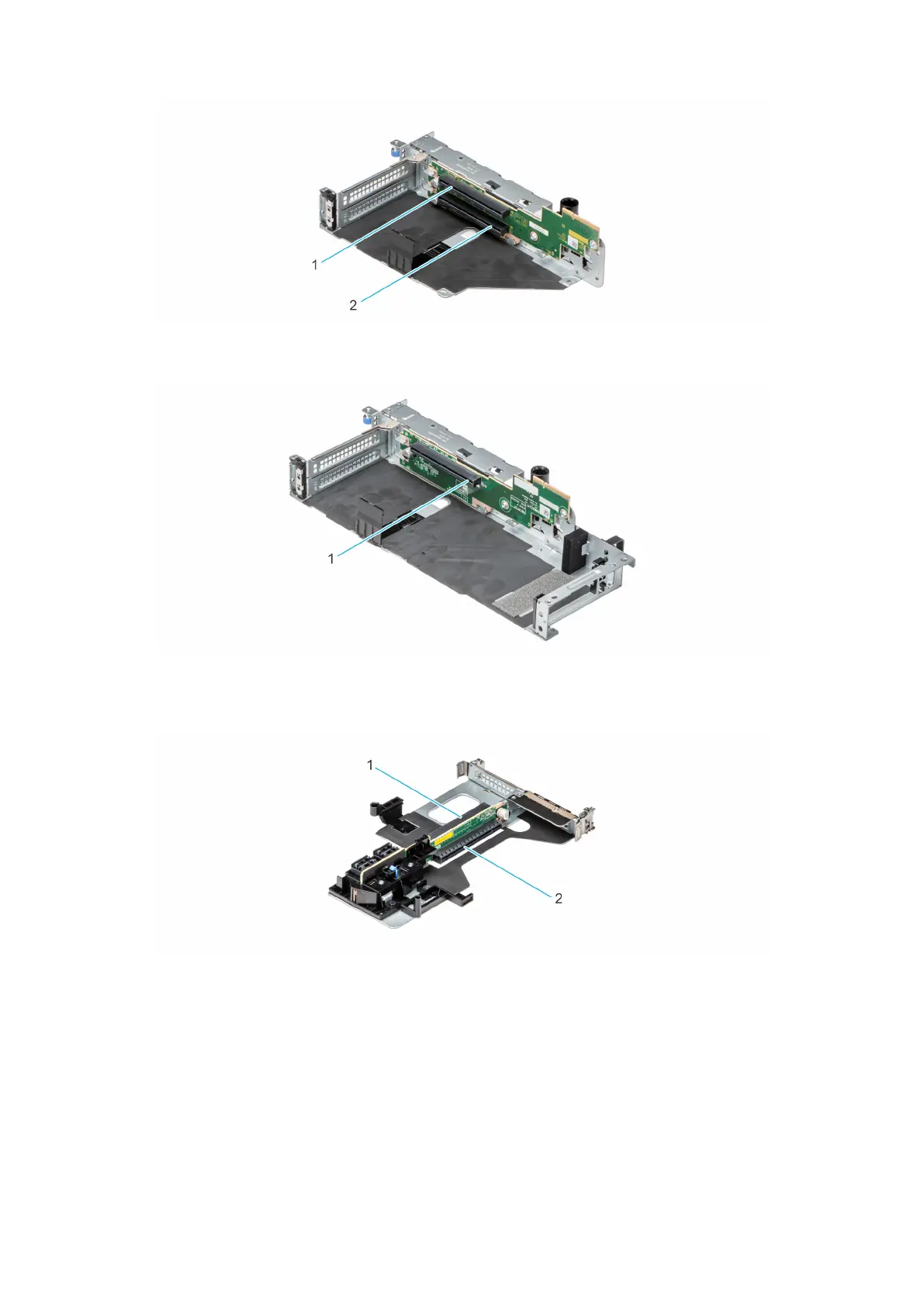 1

2

1

1

2