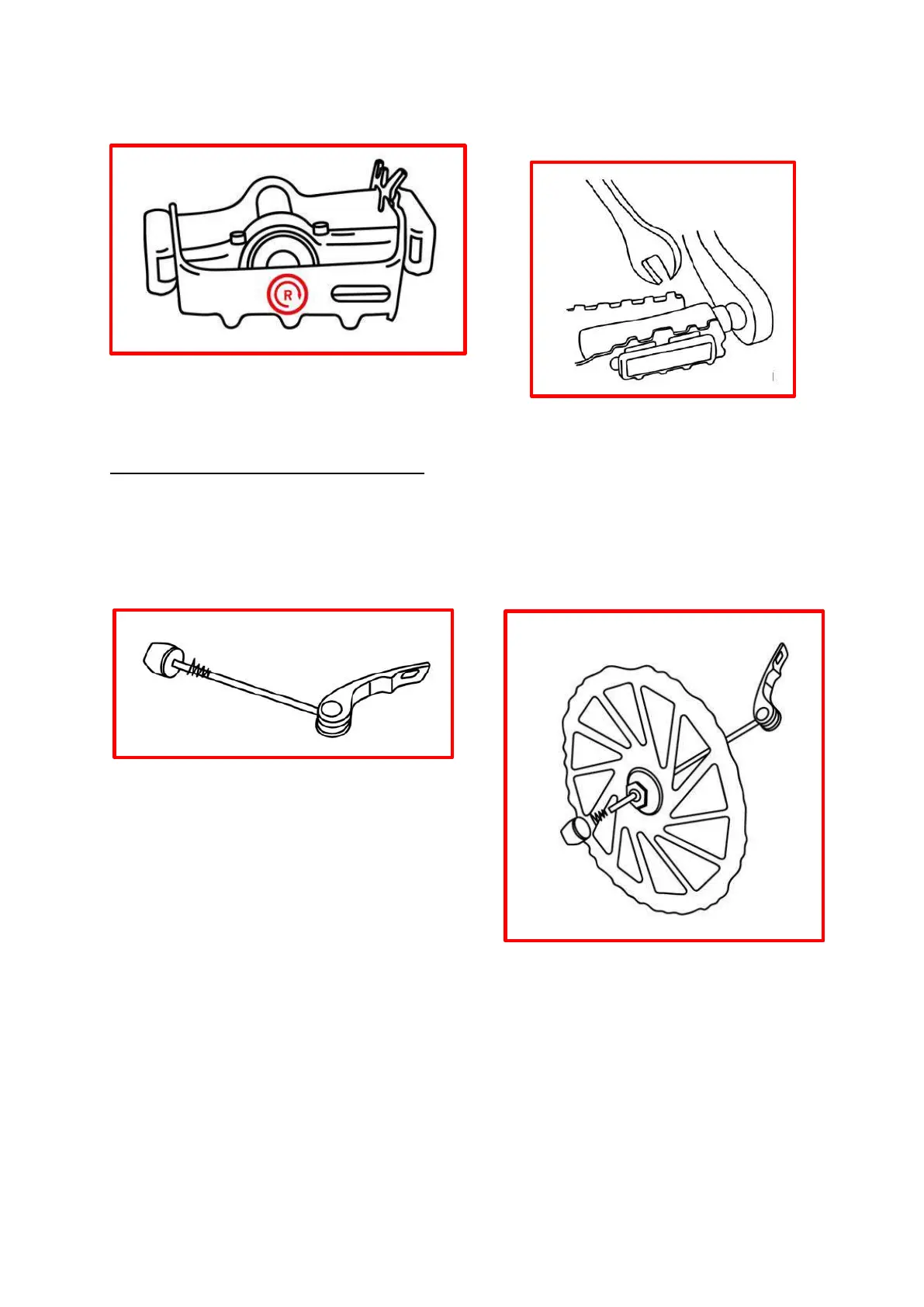 R