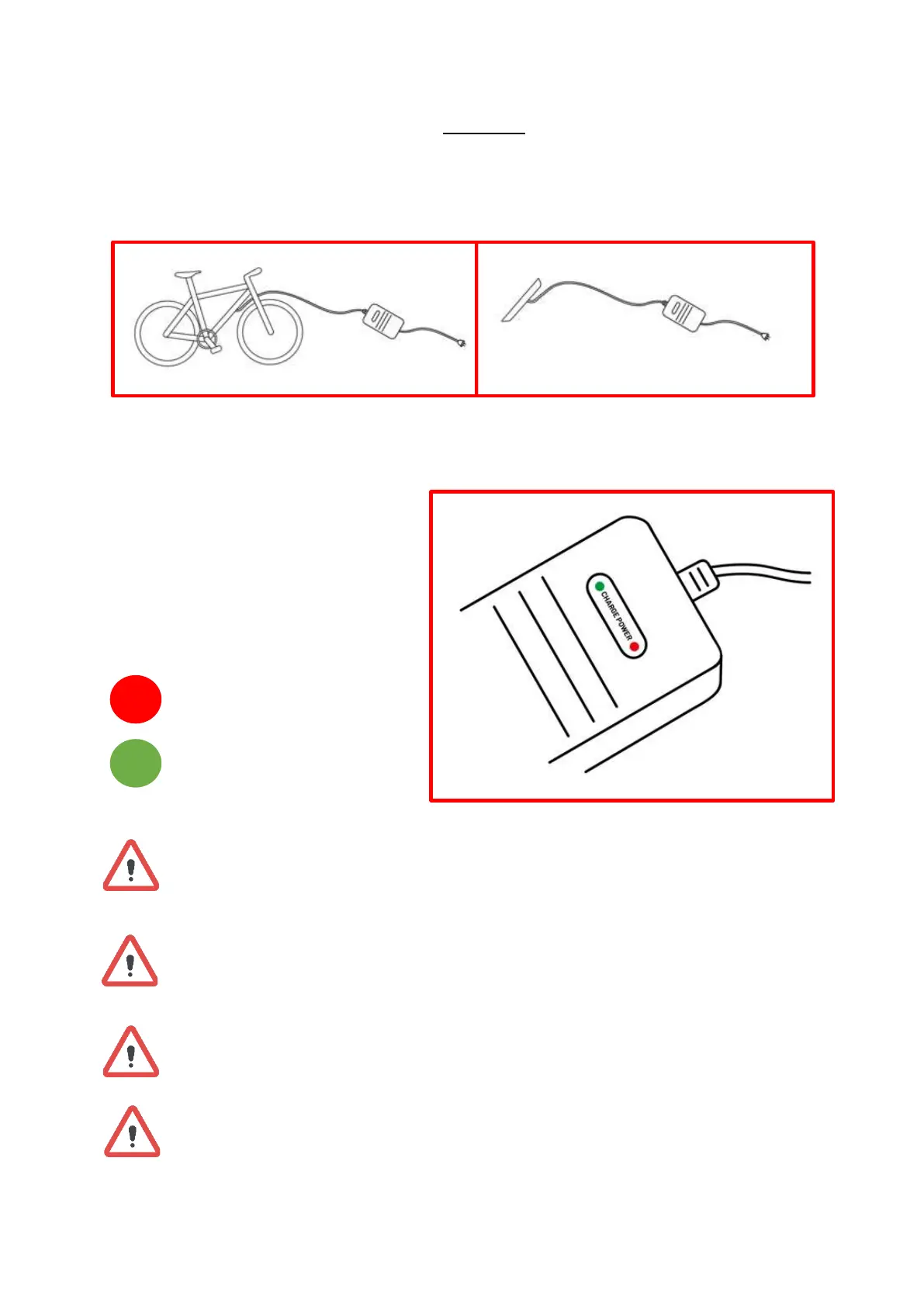 CHARGE POWER