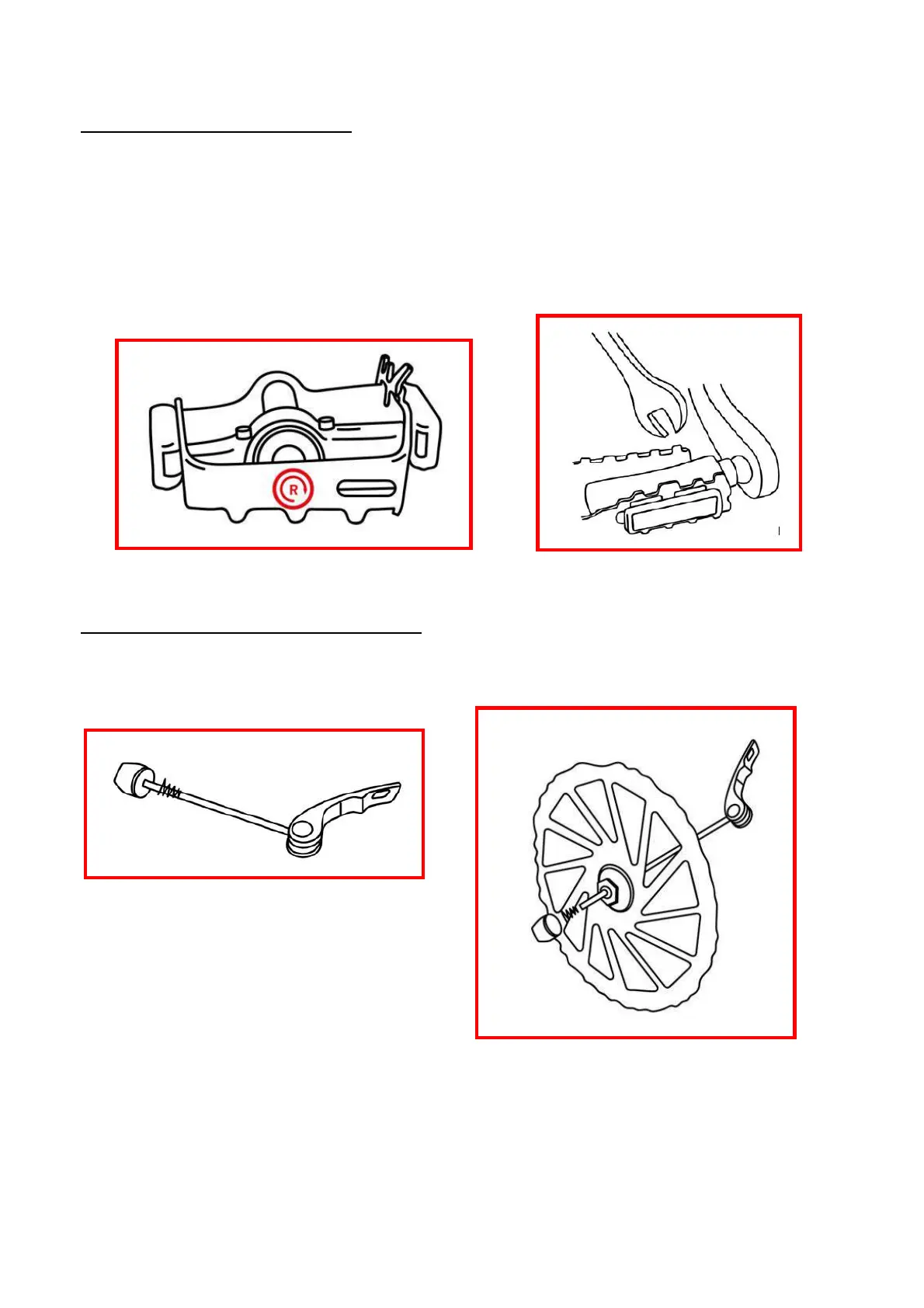 R