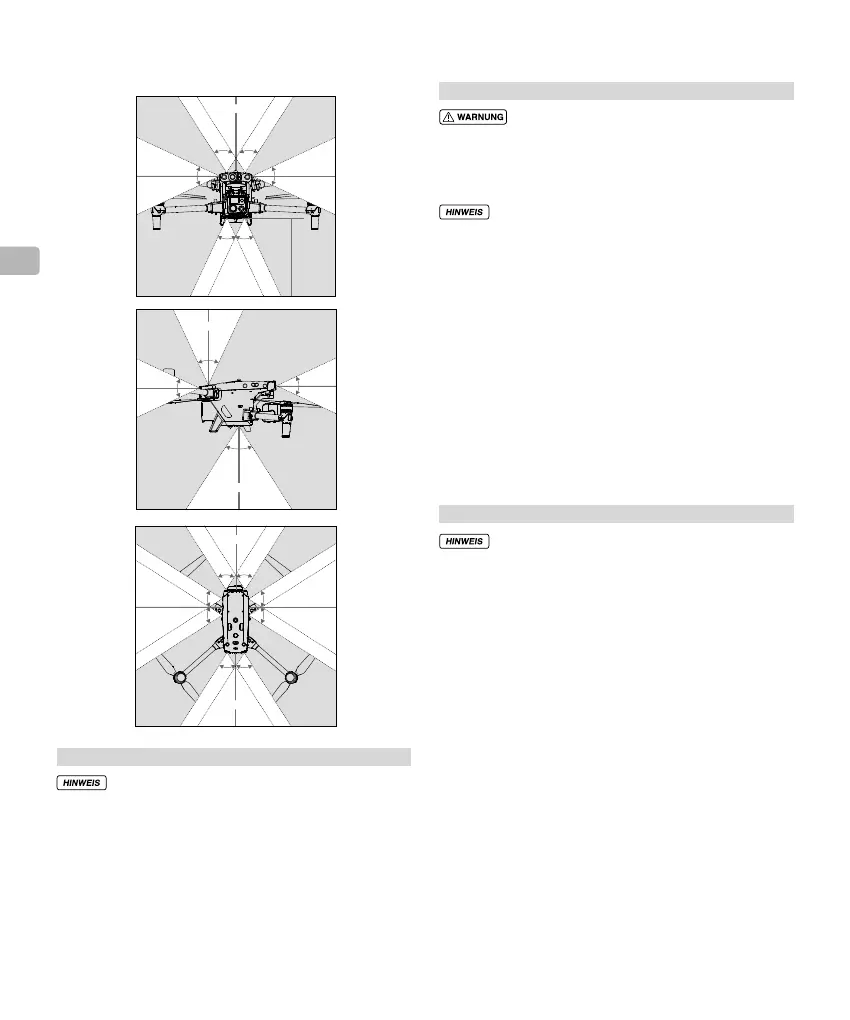 WARNUNG

HINWEIS

HINWEIS

HINWEIS