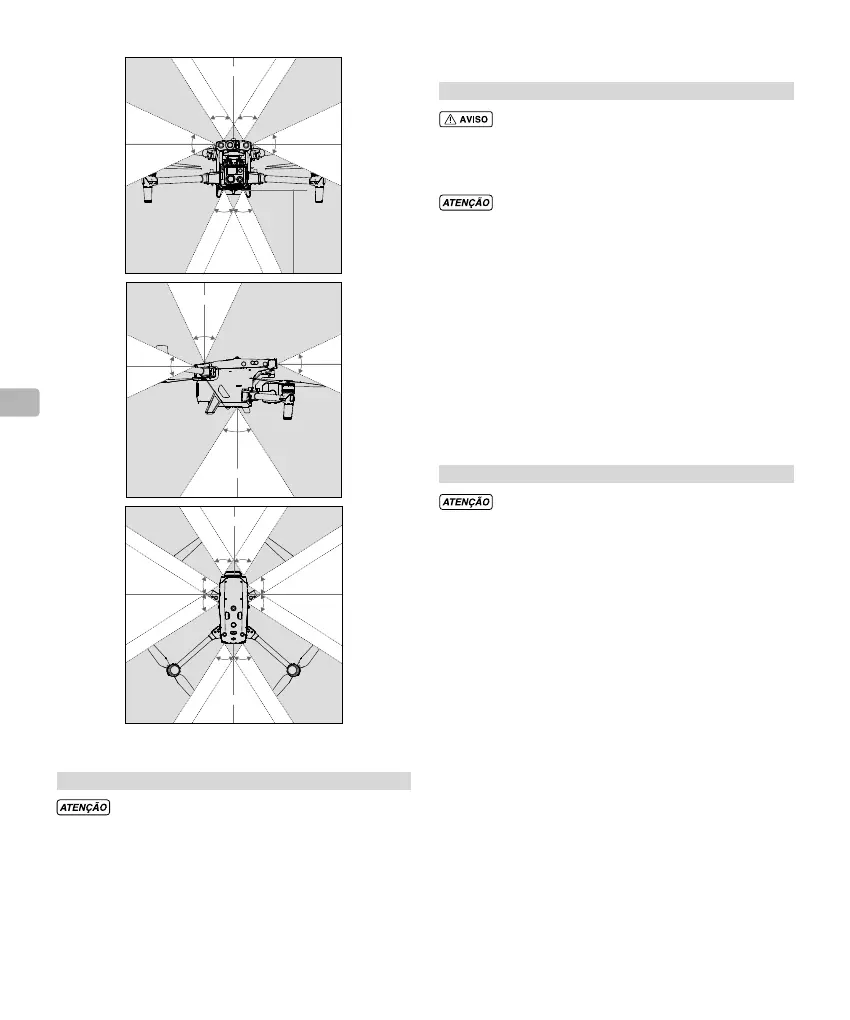 AVISO

ATENÇÃO

ATENÇÃO

ATENÇÃO