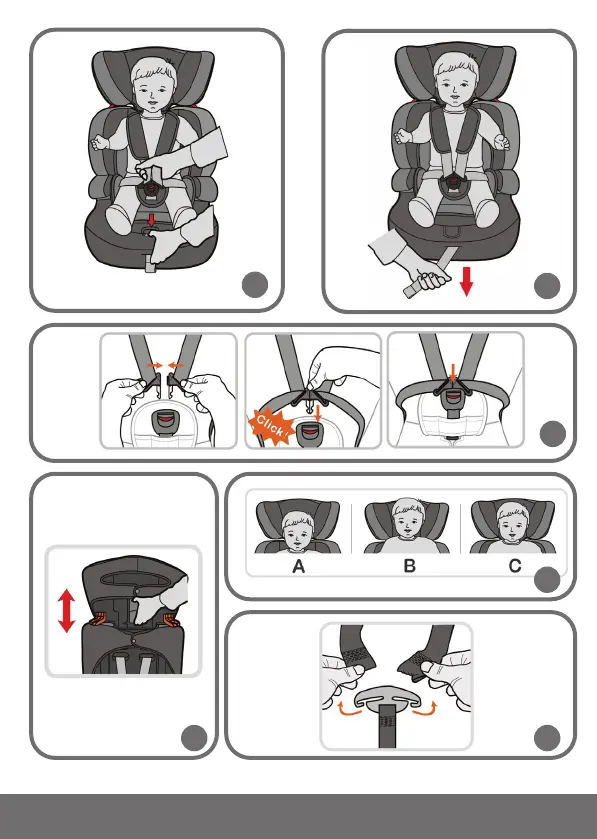 Click!

A B C