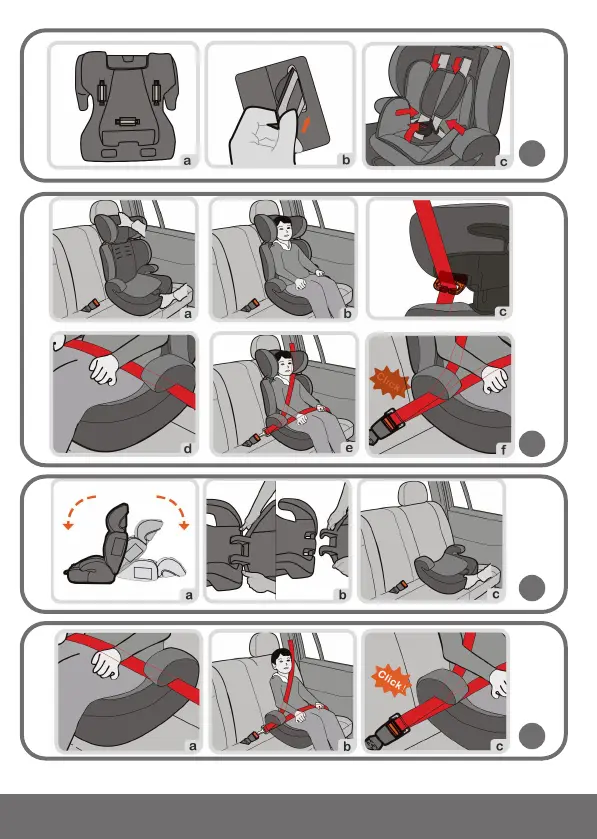 a
b
c

a
b
c
d
e
Click
f

a
b
c

a
b
Click
c