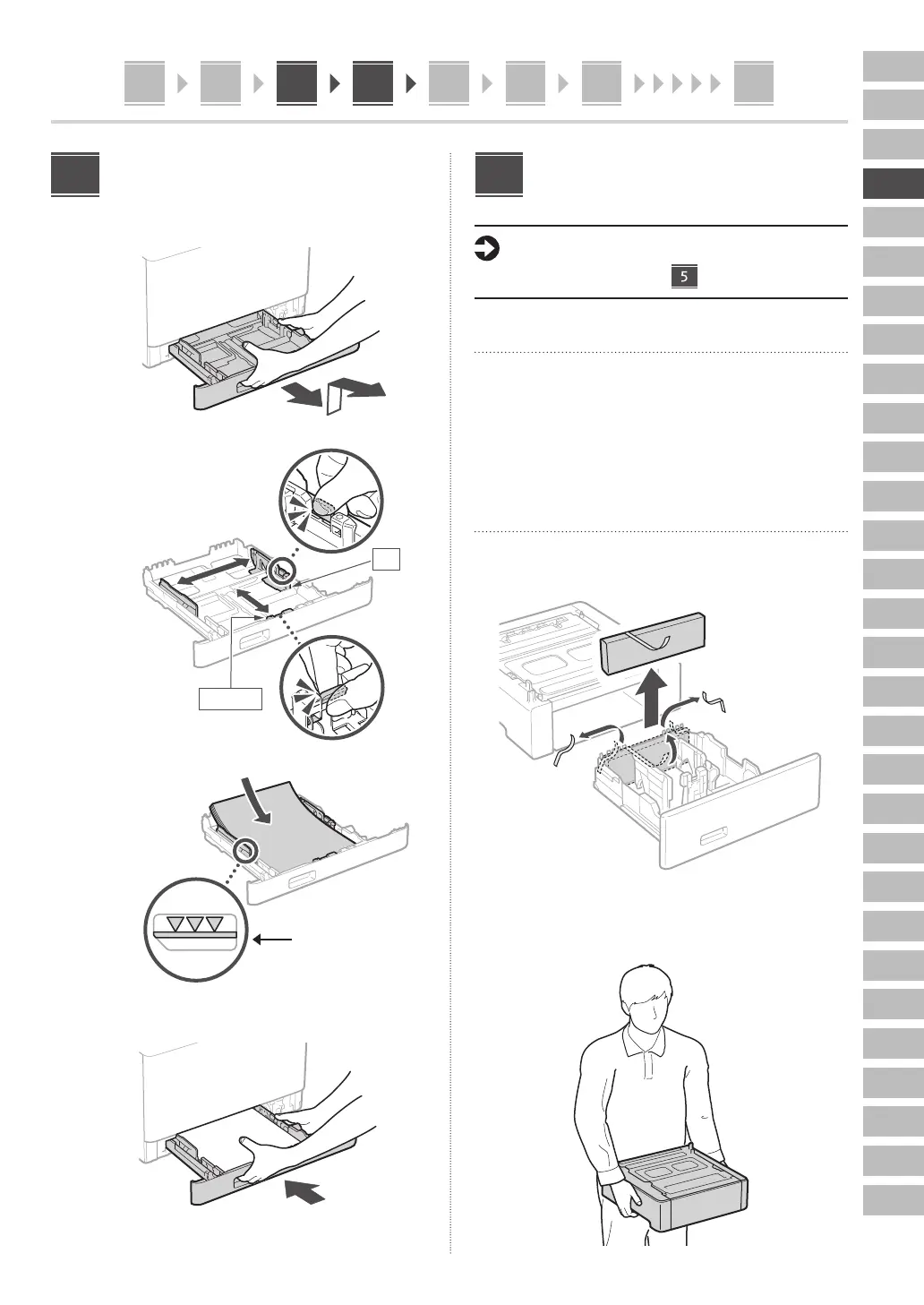 5