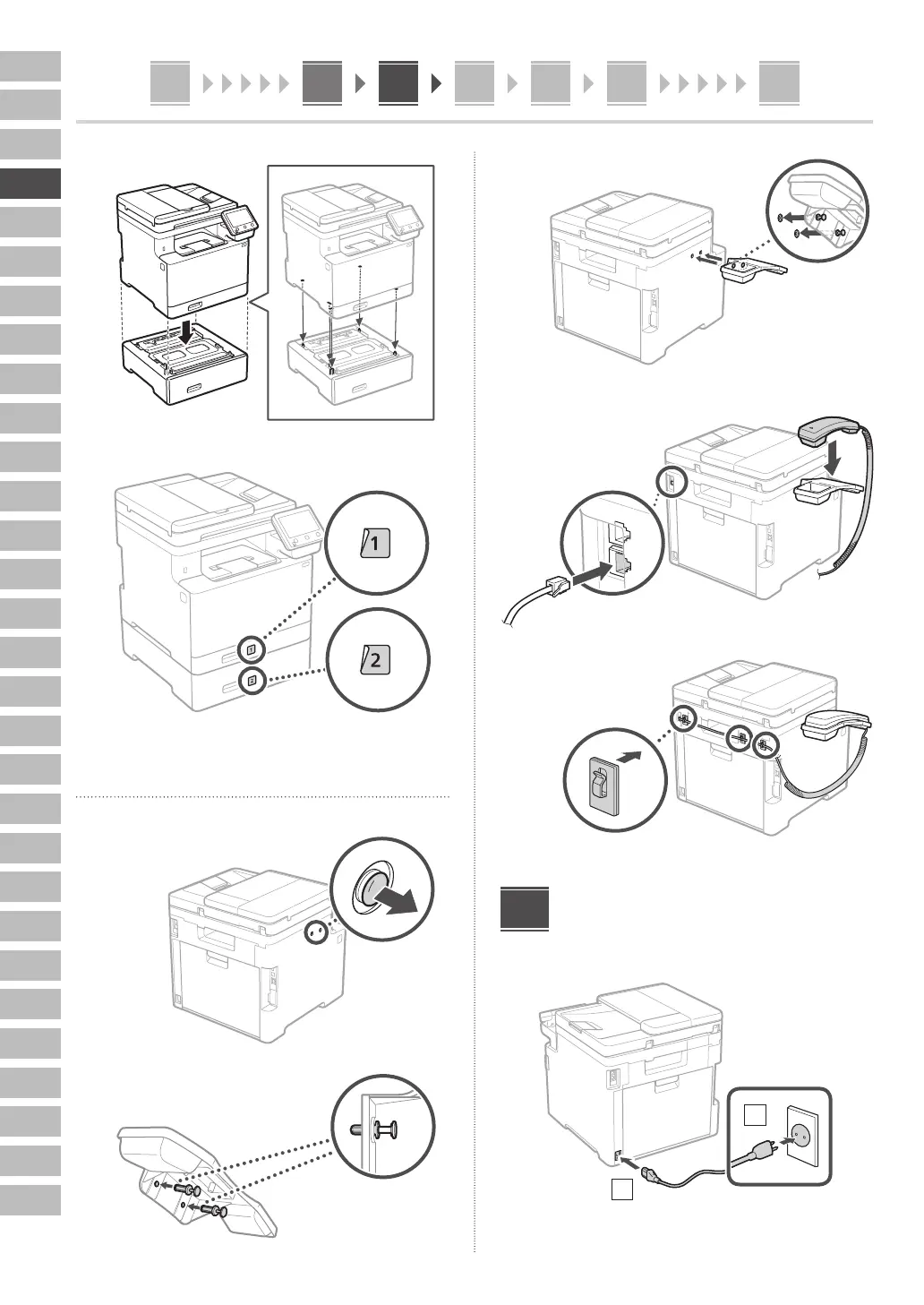 1

2