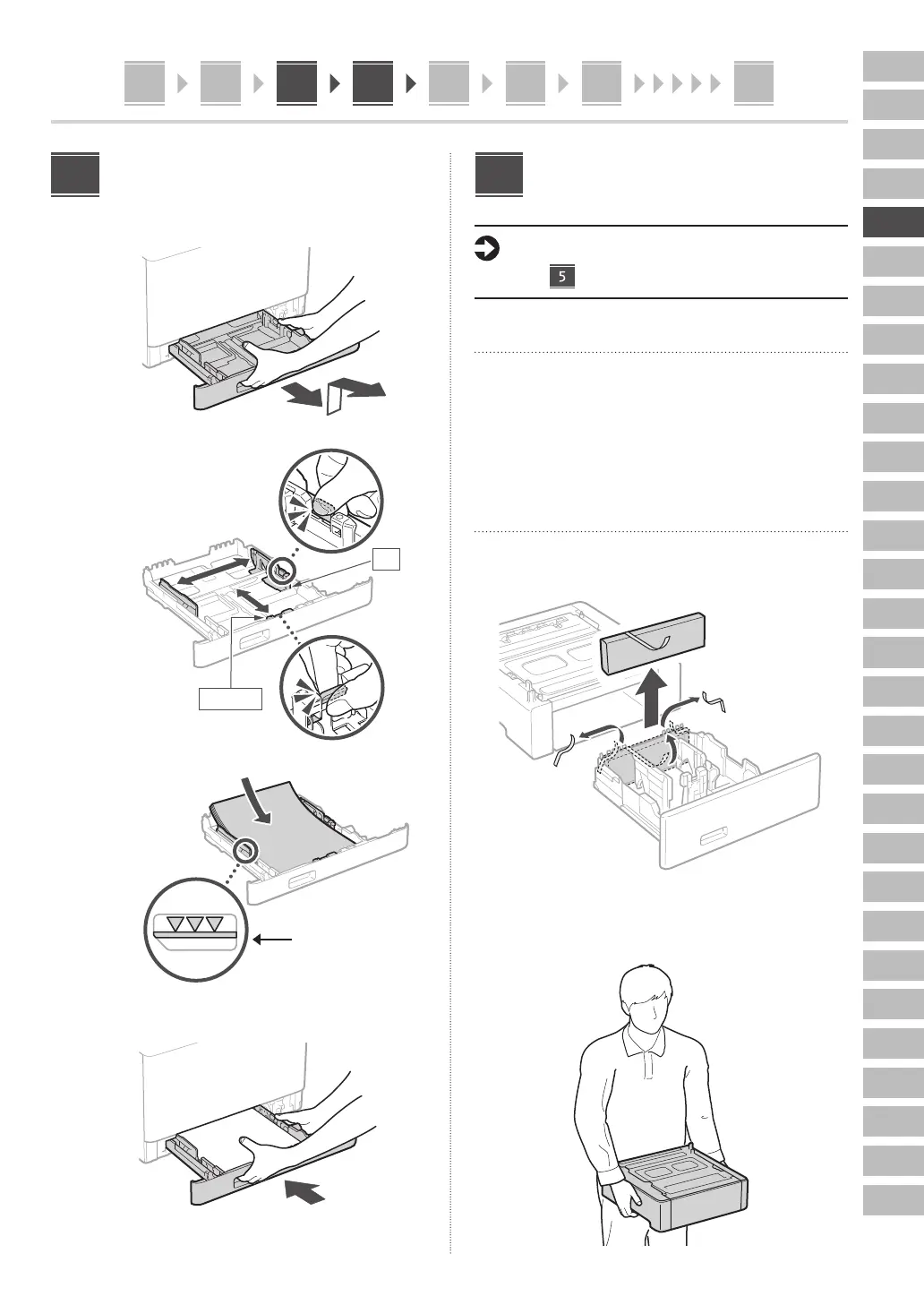 5