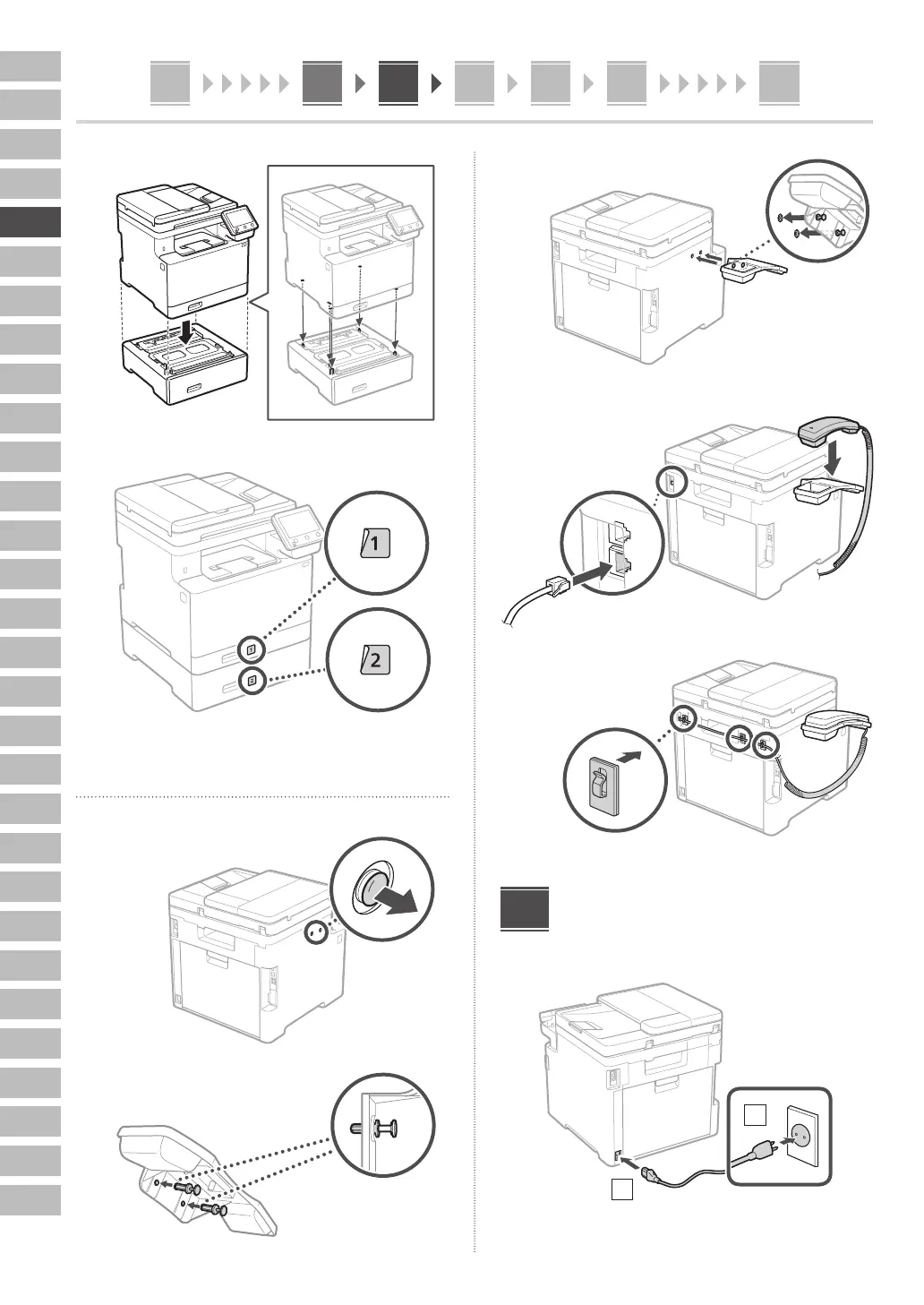 1

2