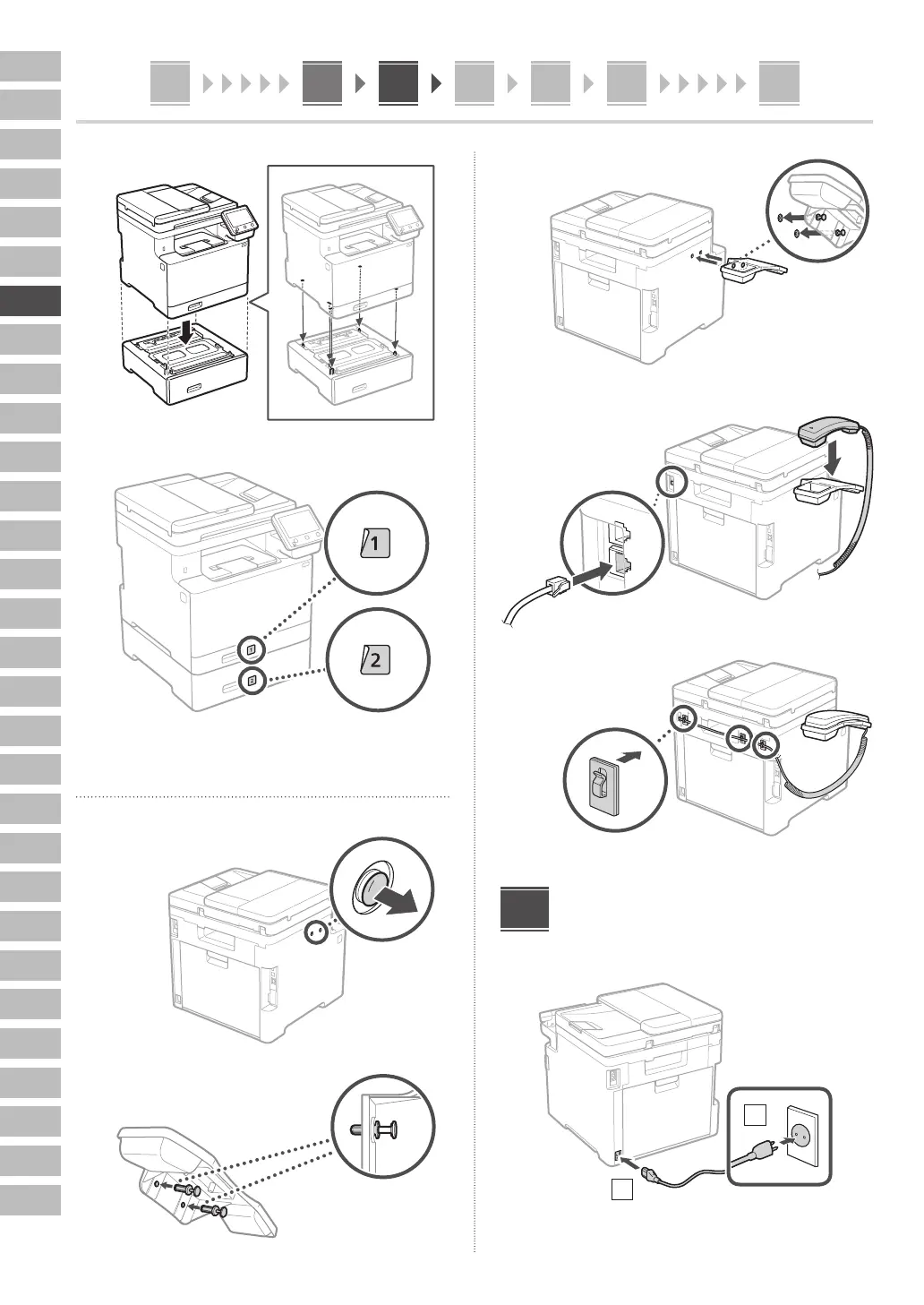 1

2