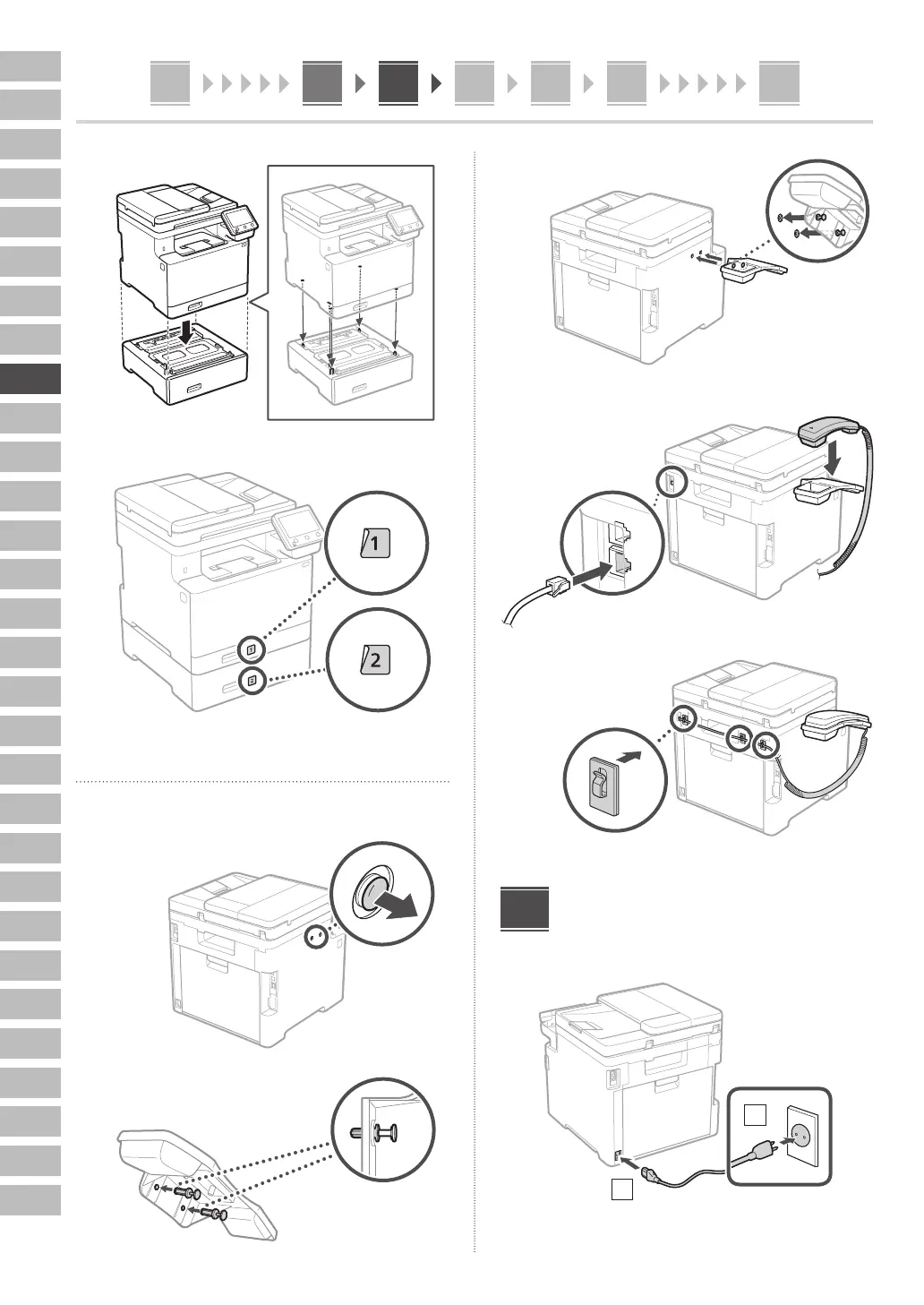 1

2