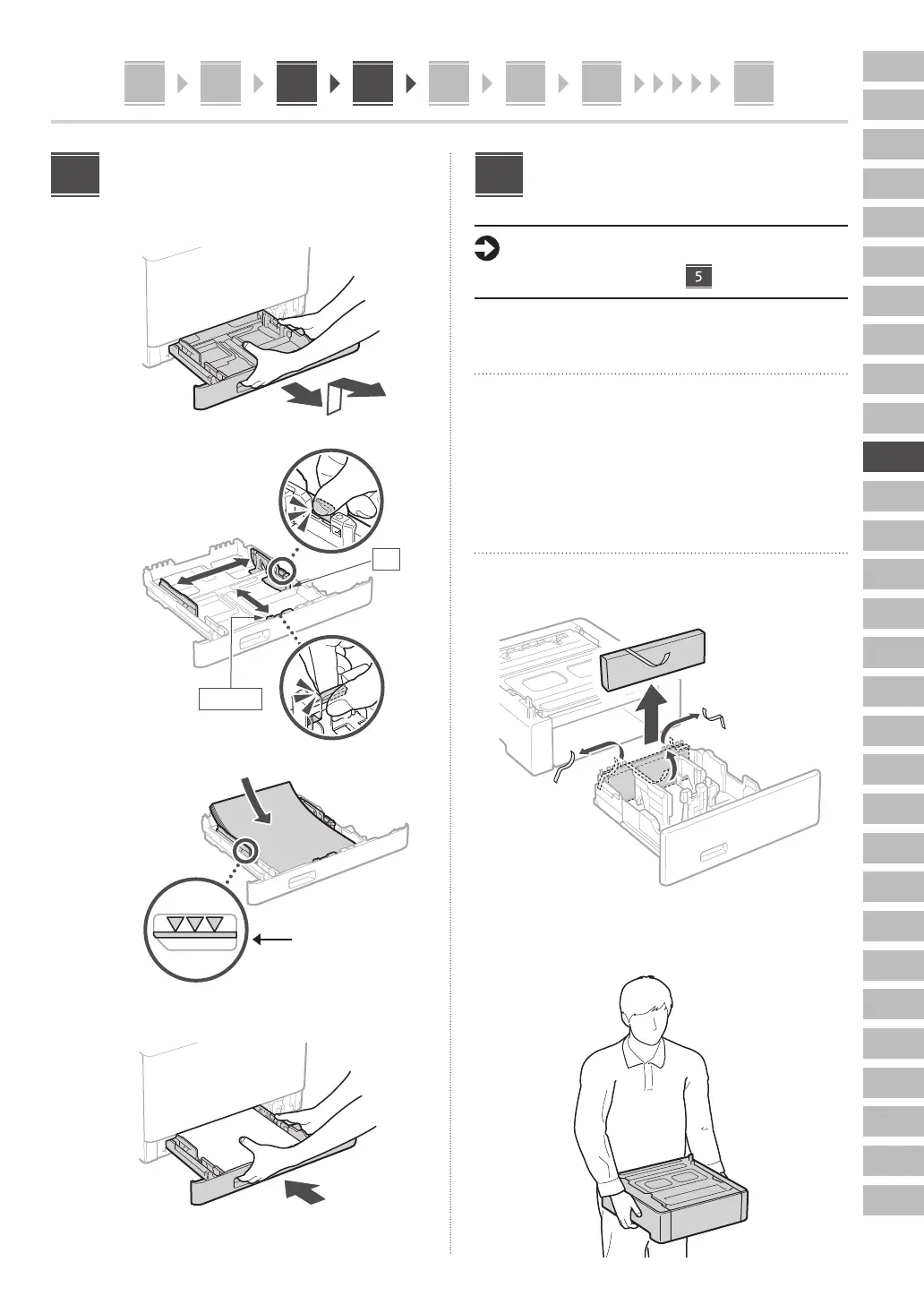 5