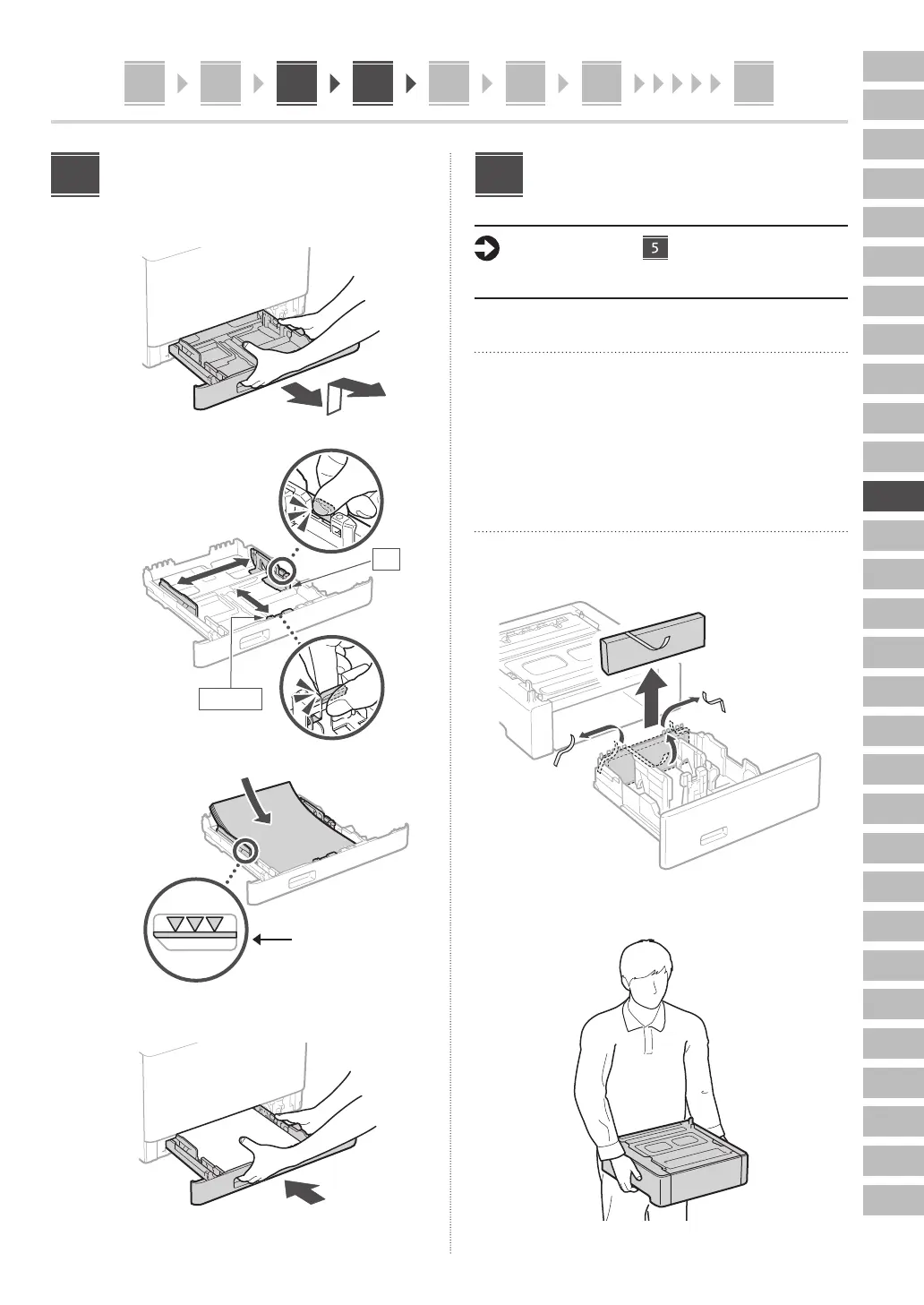 5