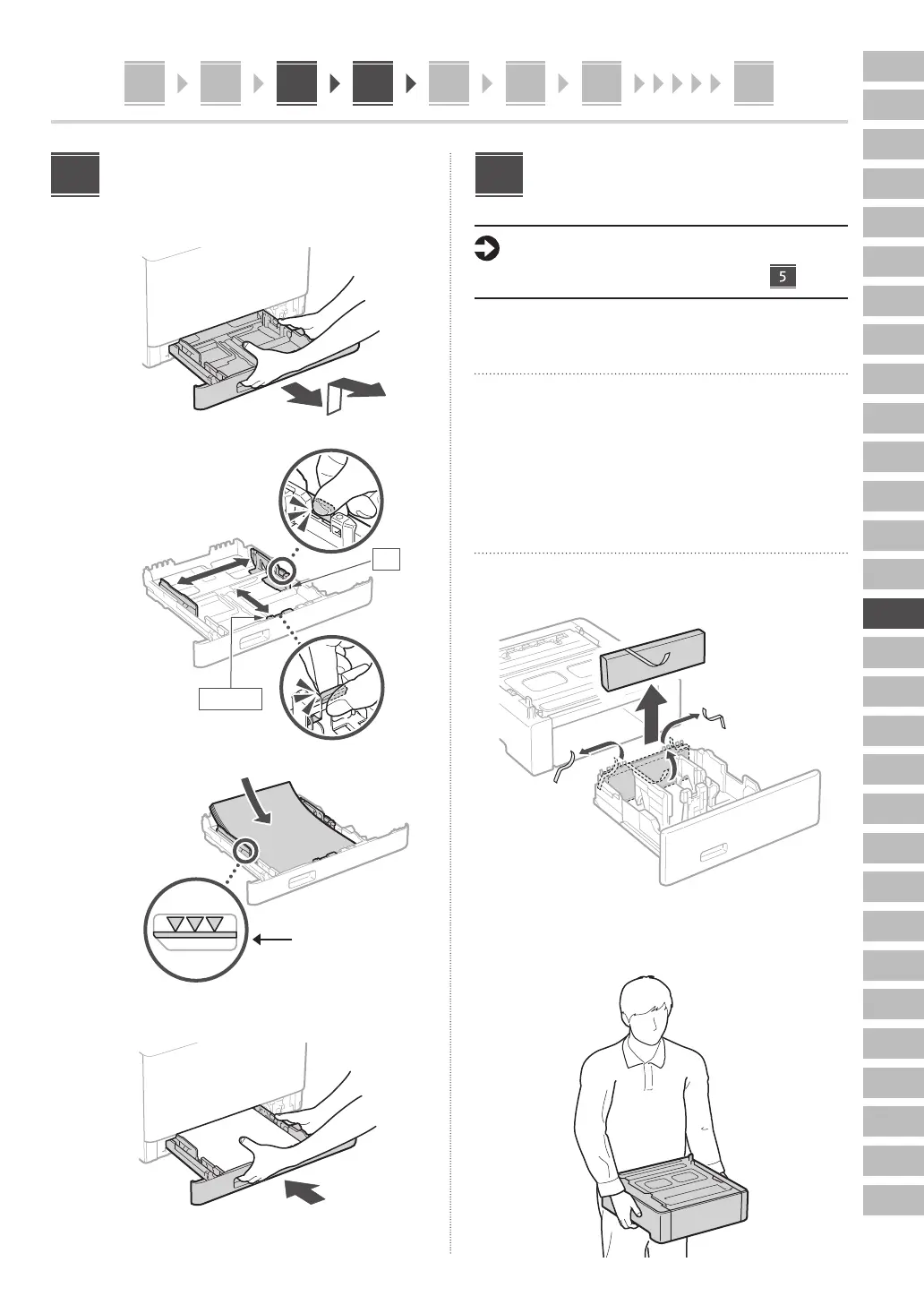 5