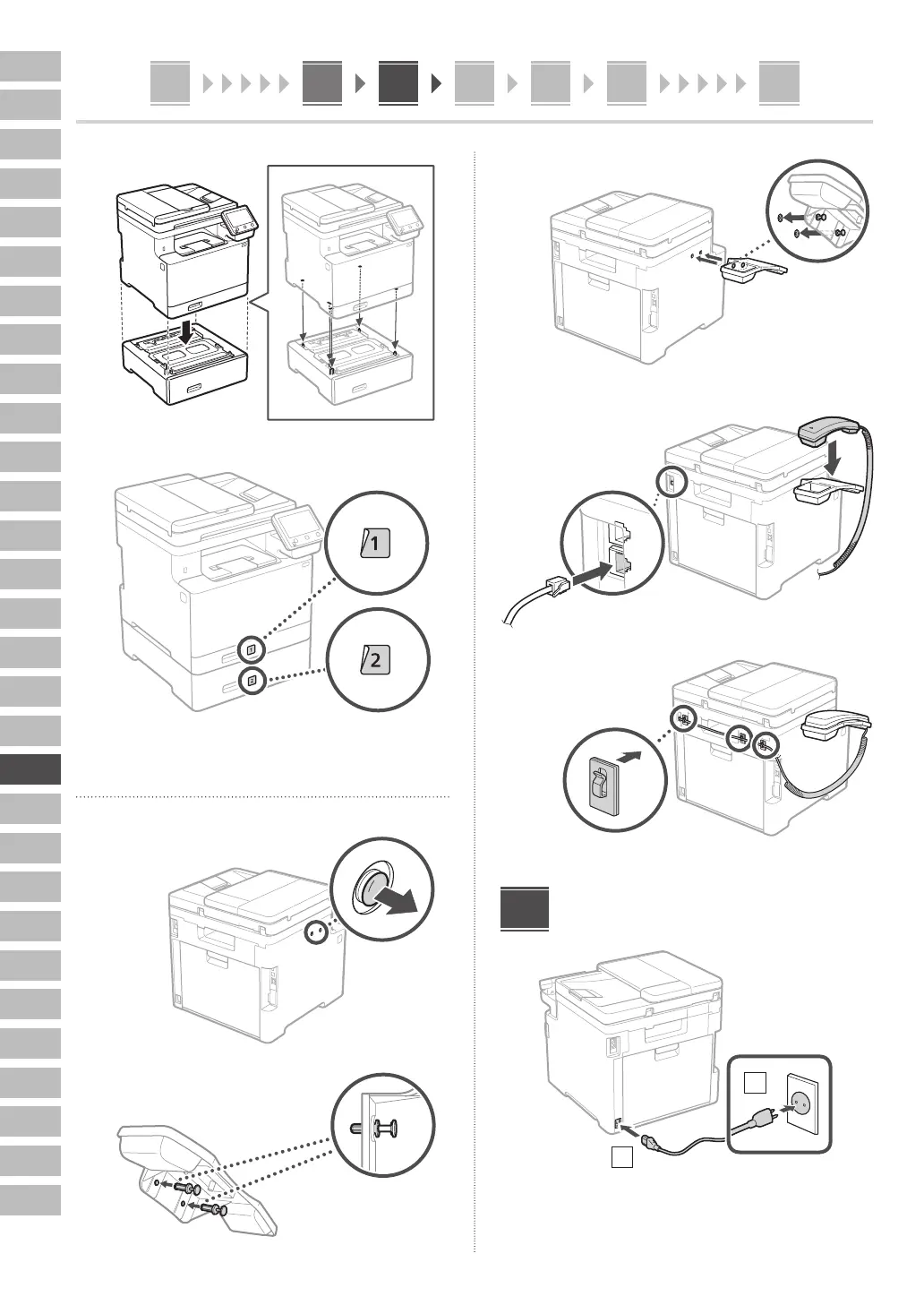 1

2