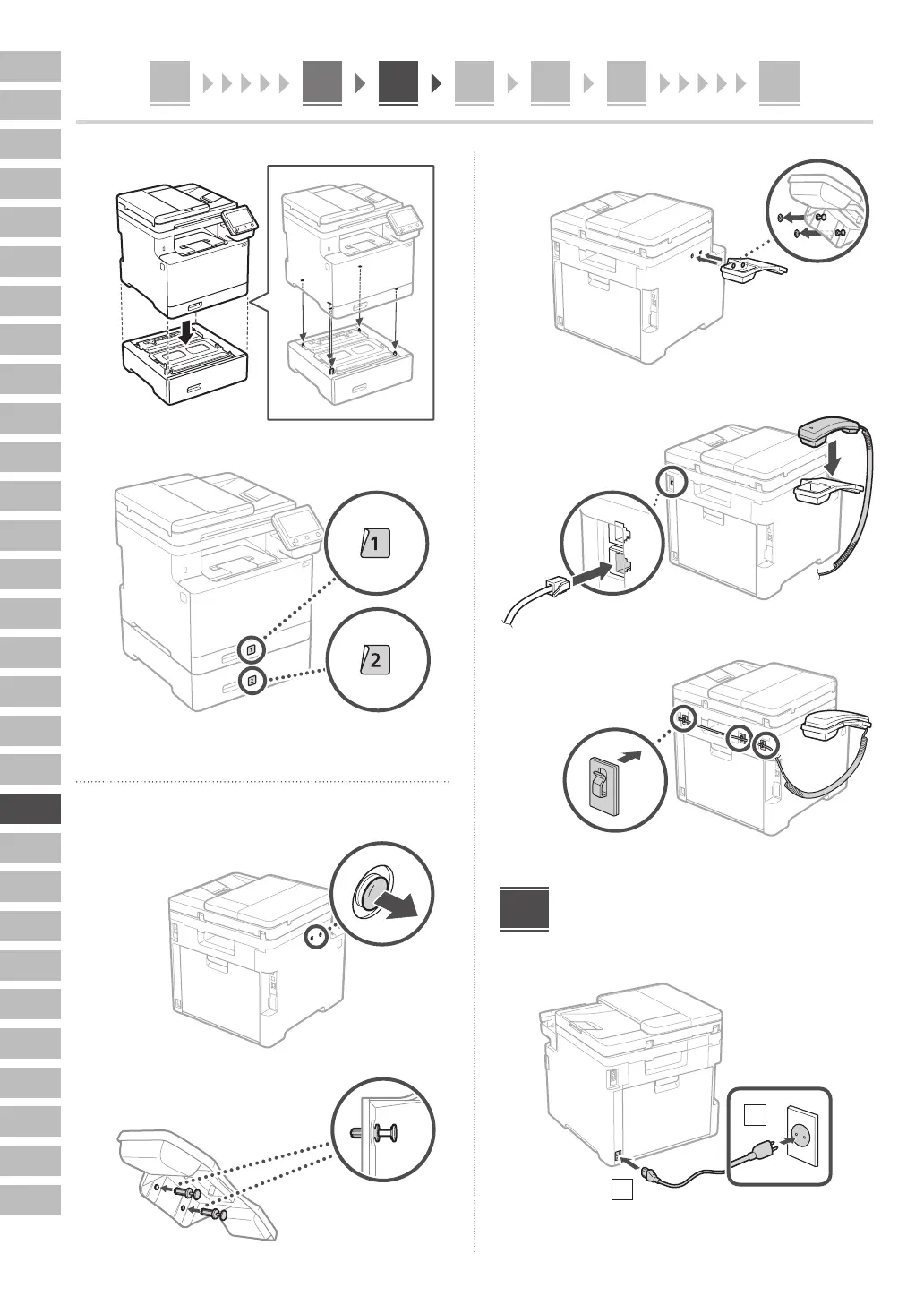 1

2