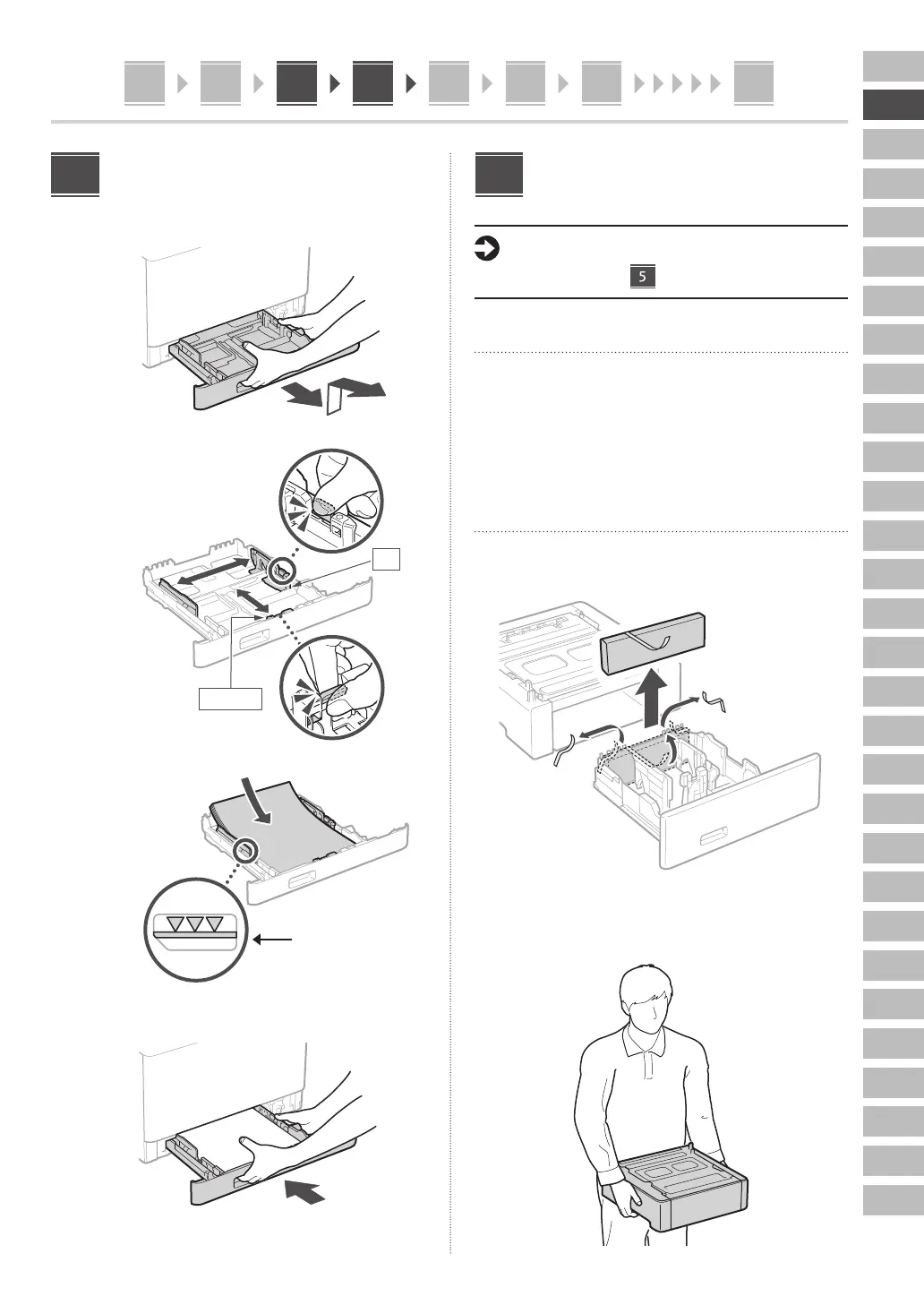 5