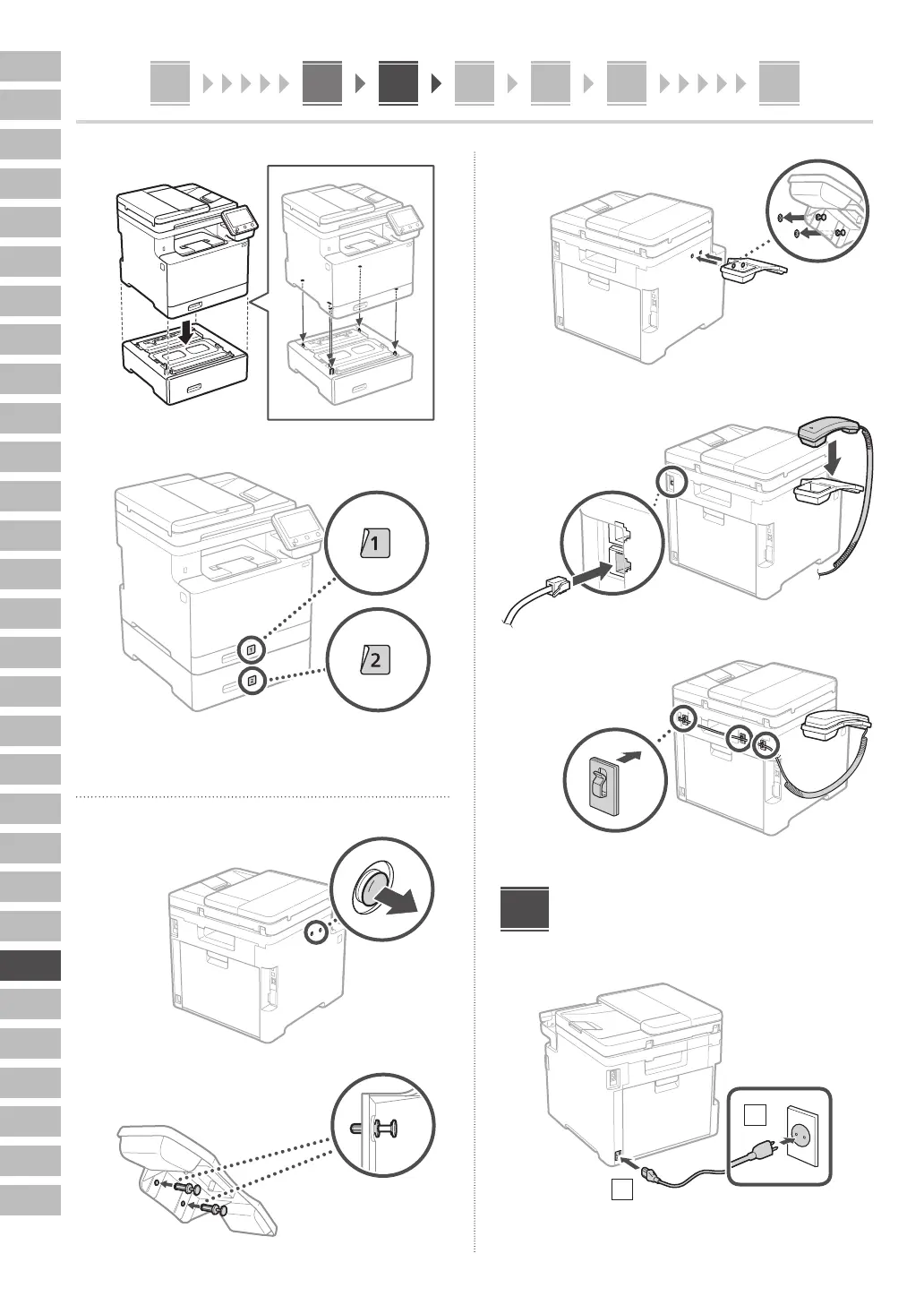 1

2