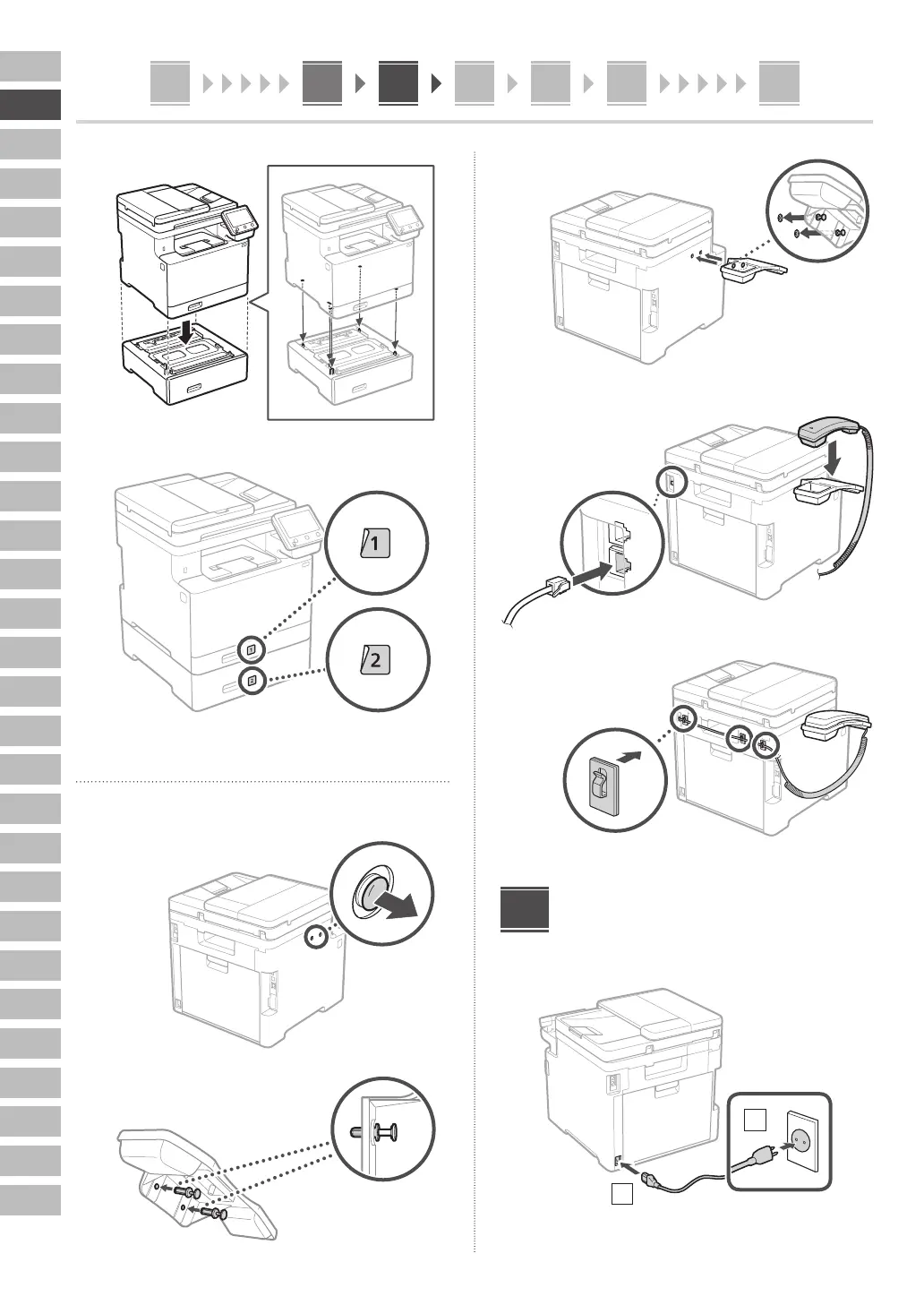 1

2