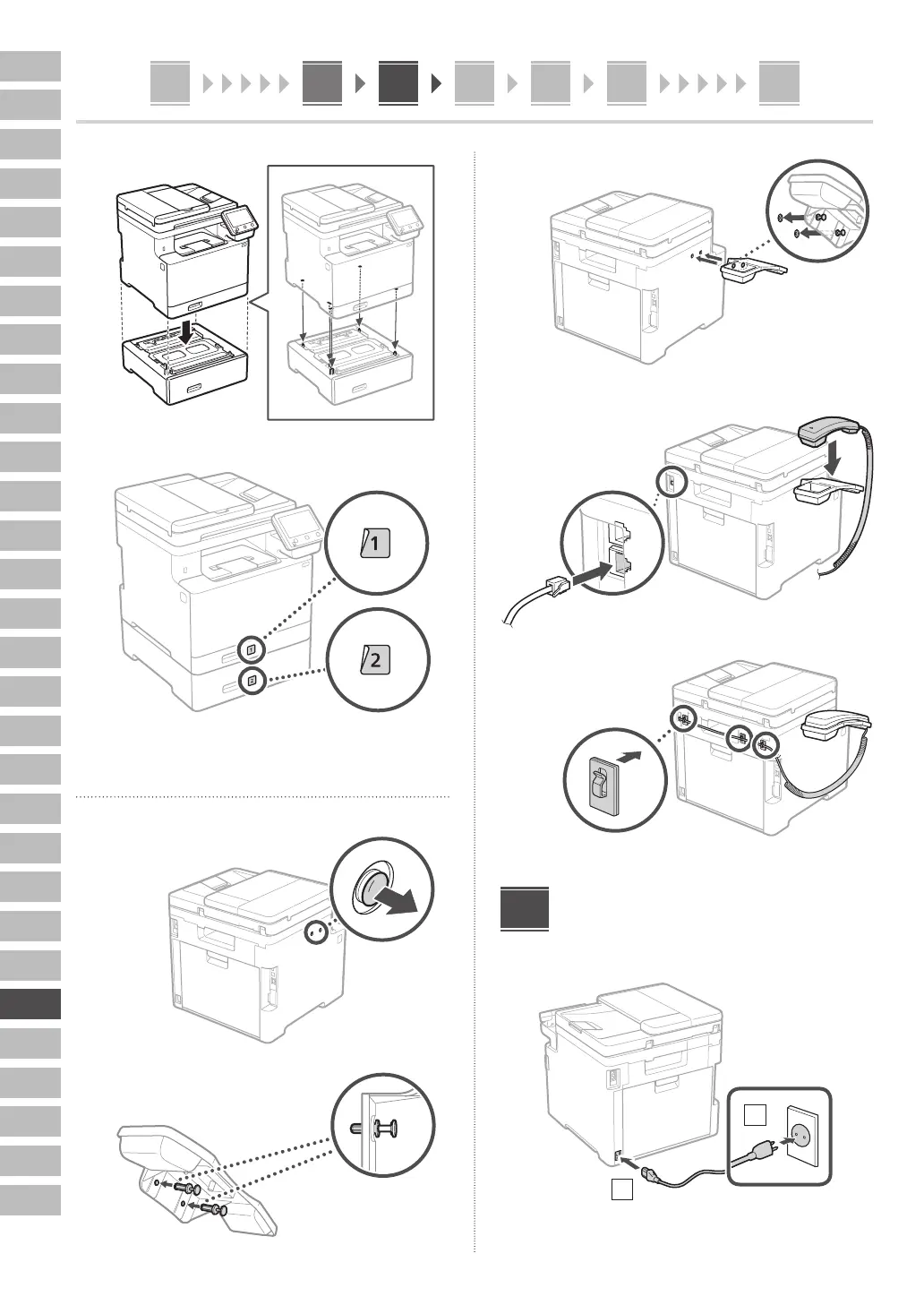 1

2