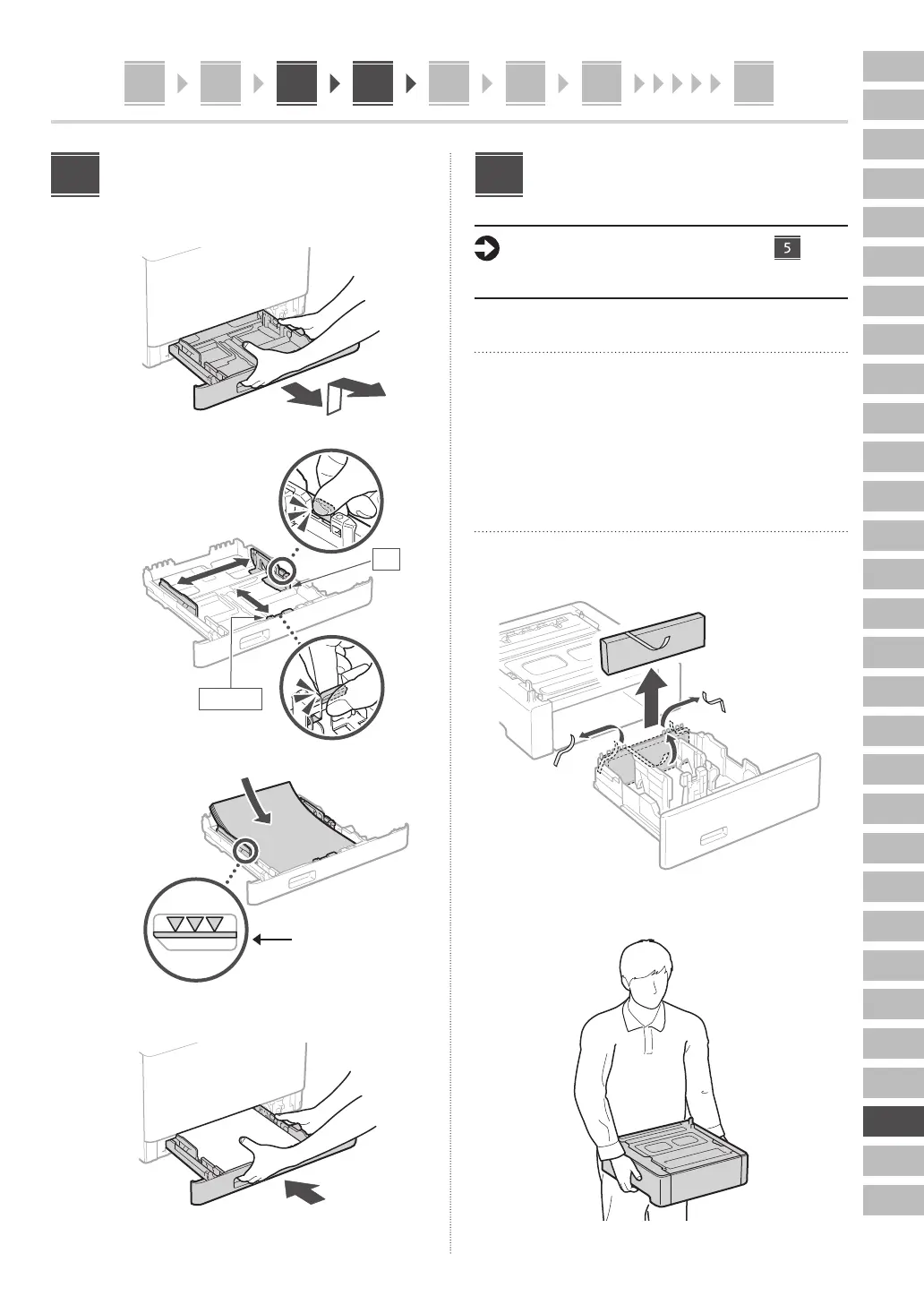 5