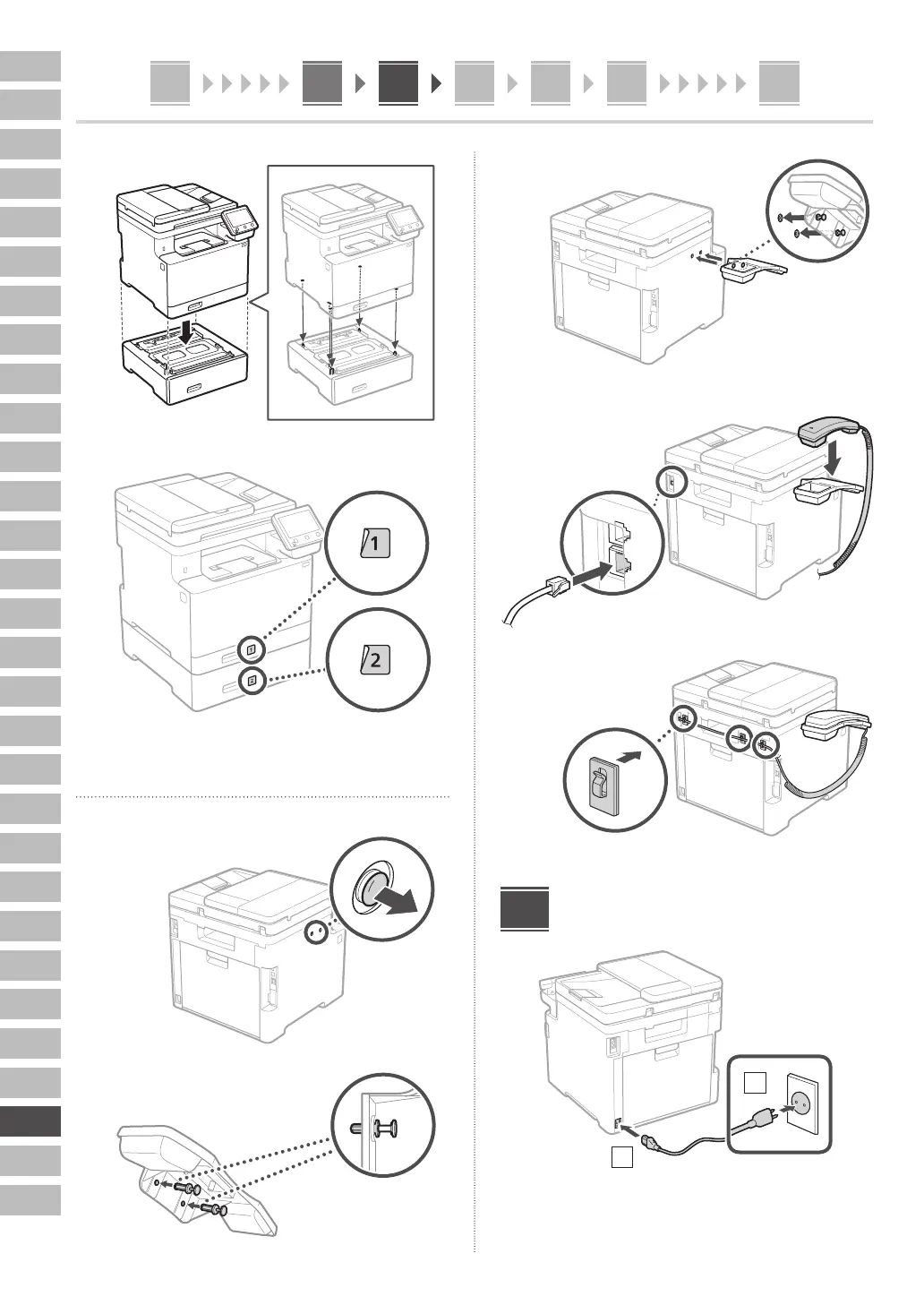 1

2