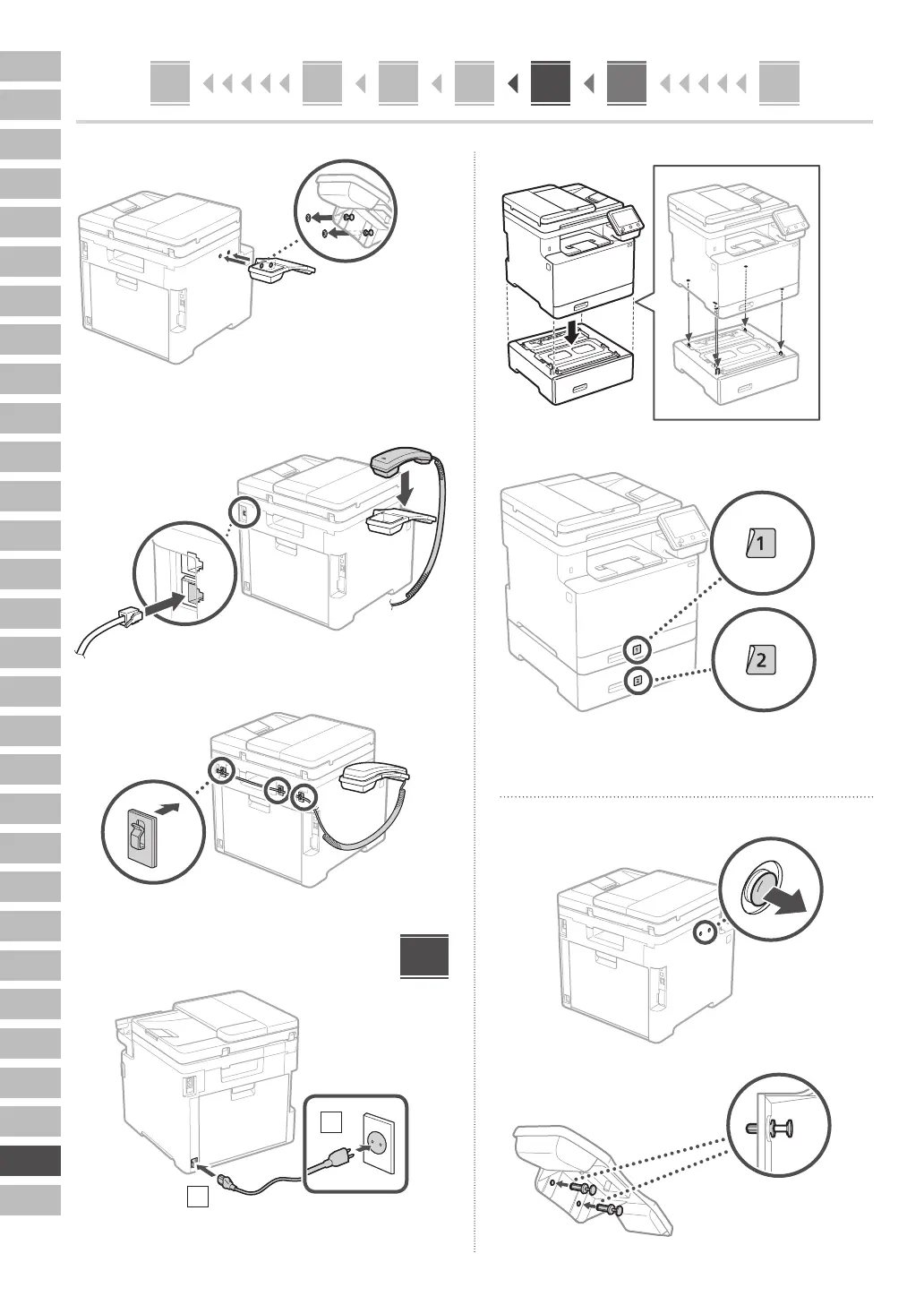 1

2