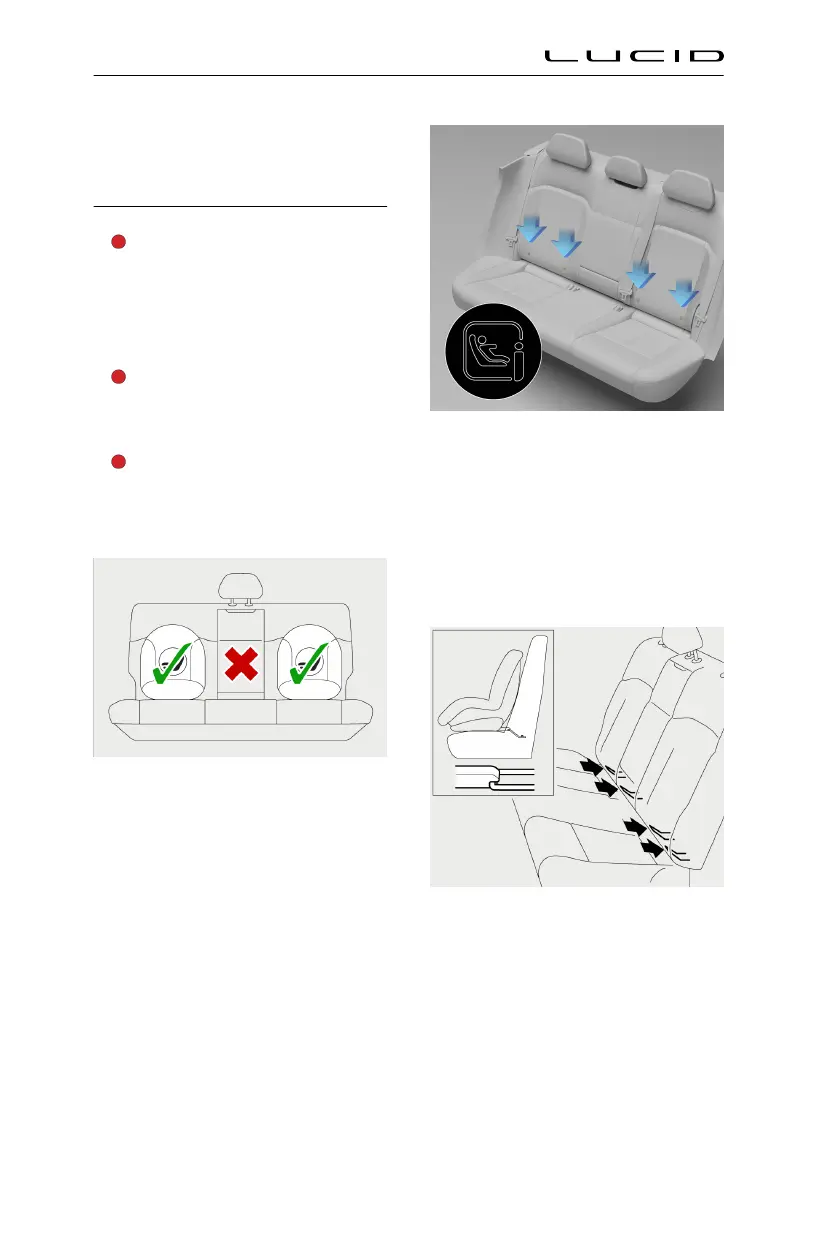 LUCID