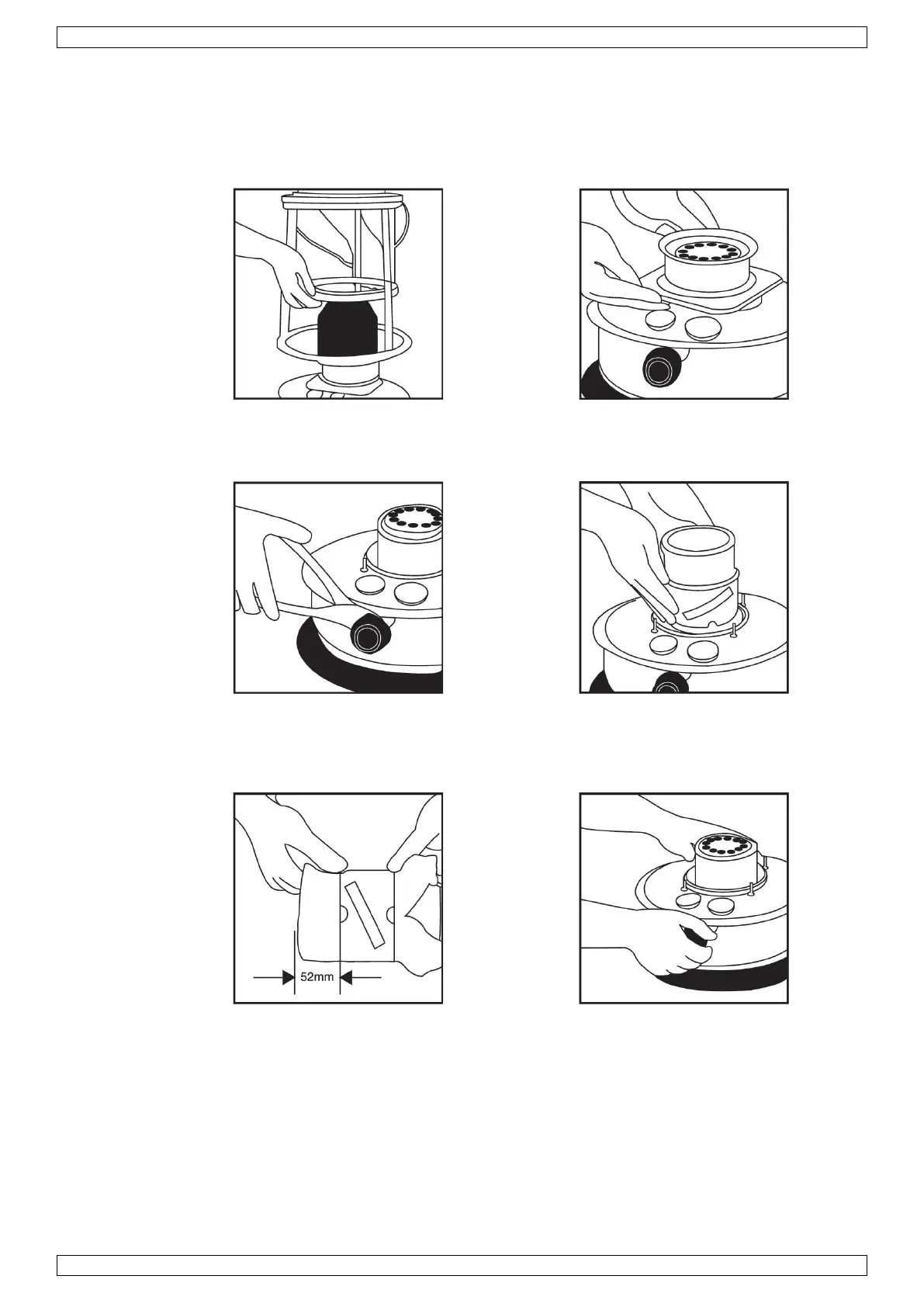 52mm