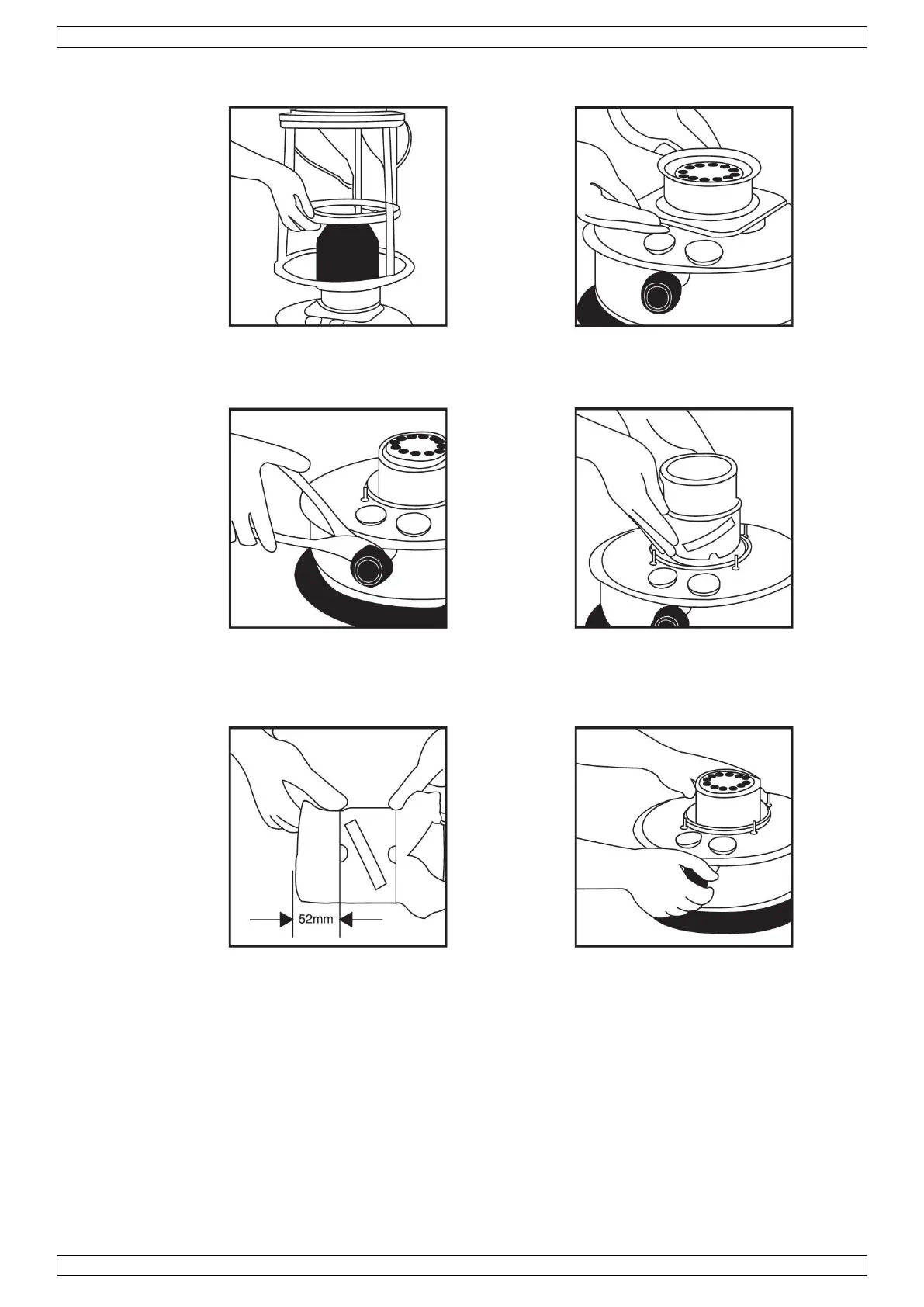 52mm