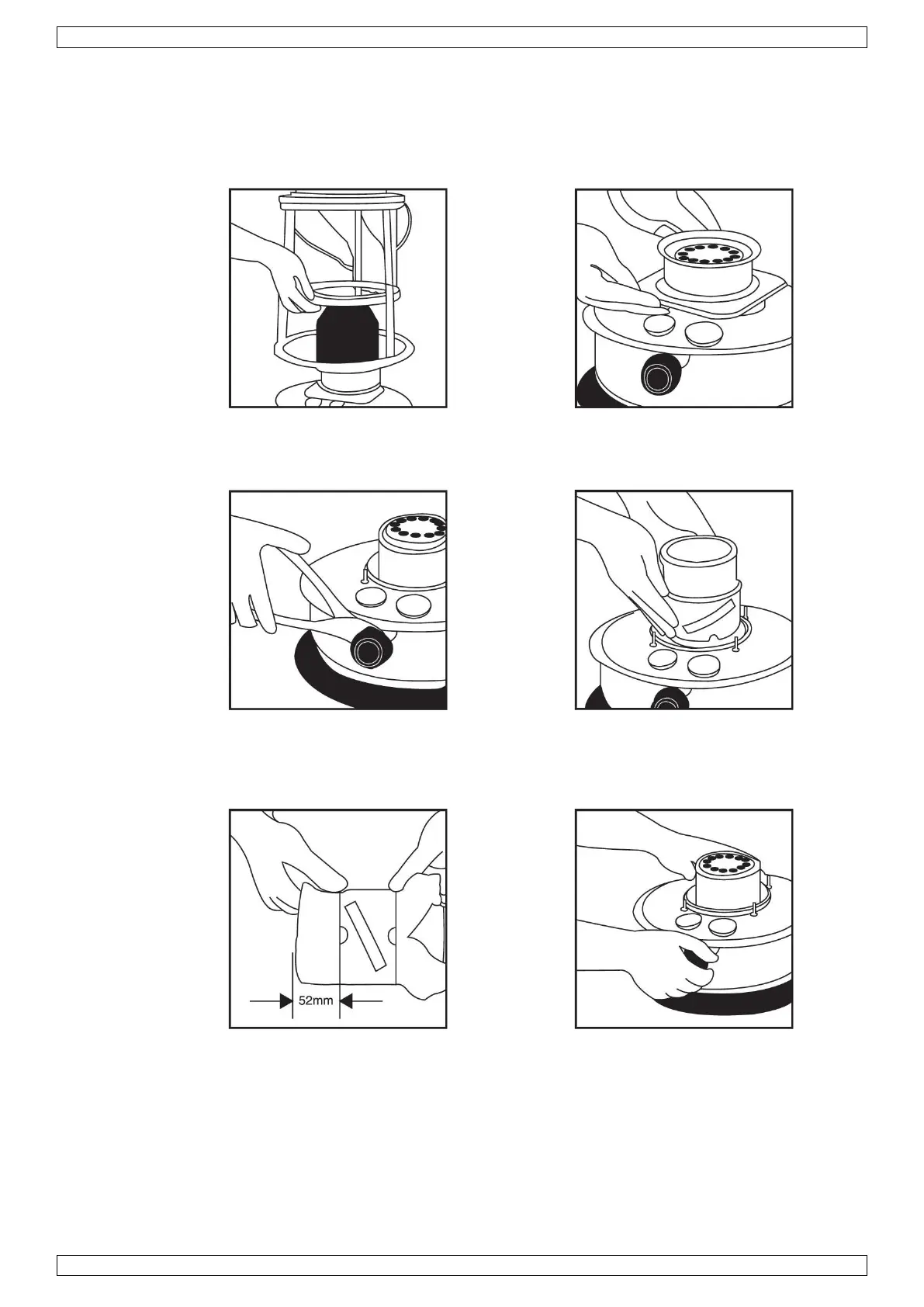 52mm