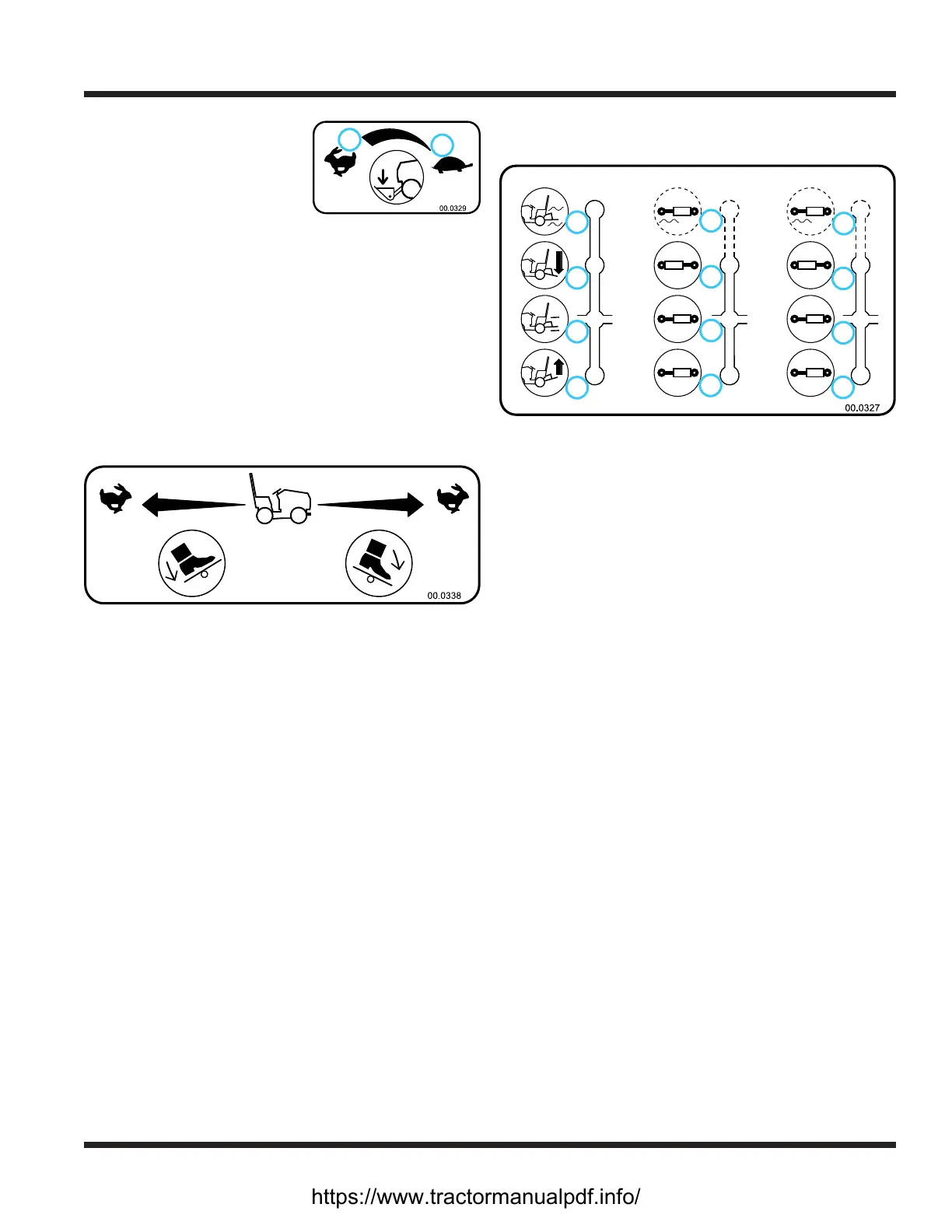 00.0329

00.0327

00.0338

https://www.tractormanualpdf.info/