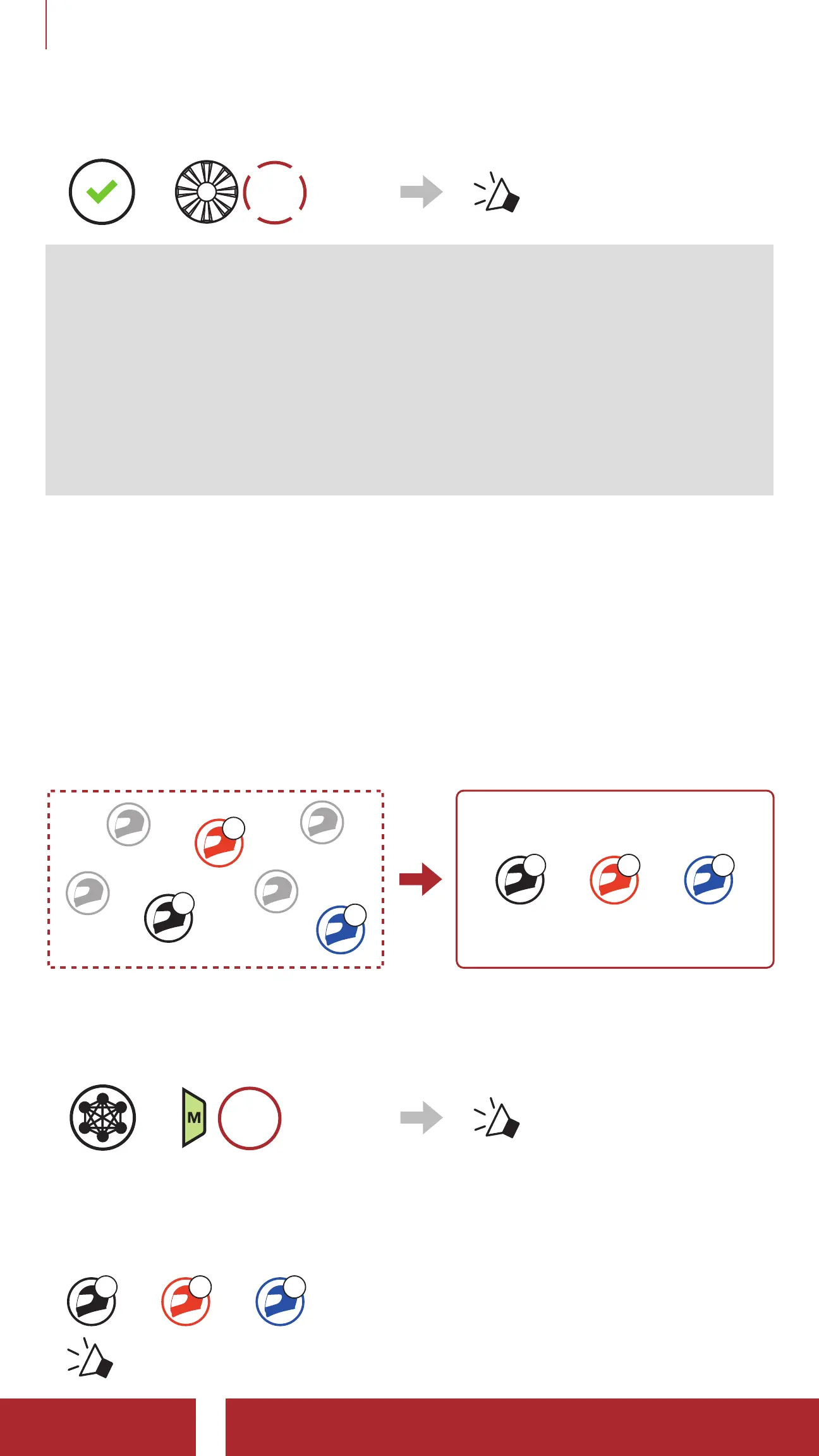 M