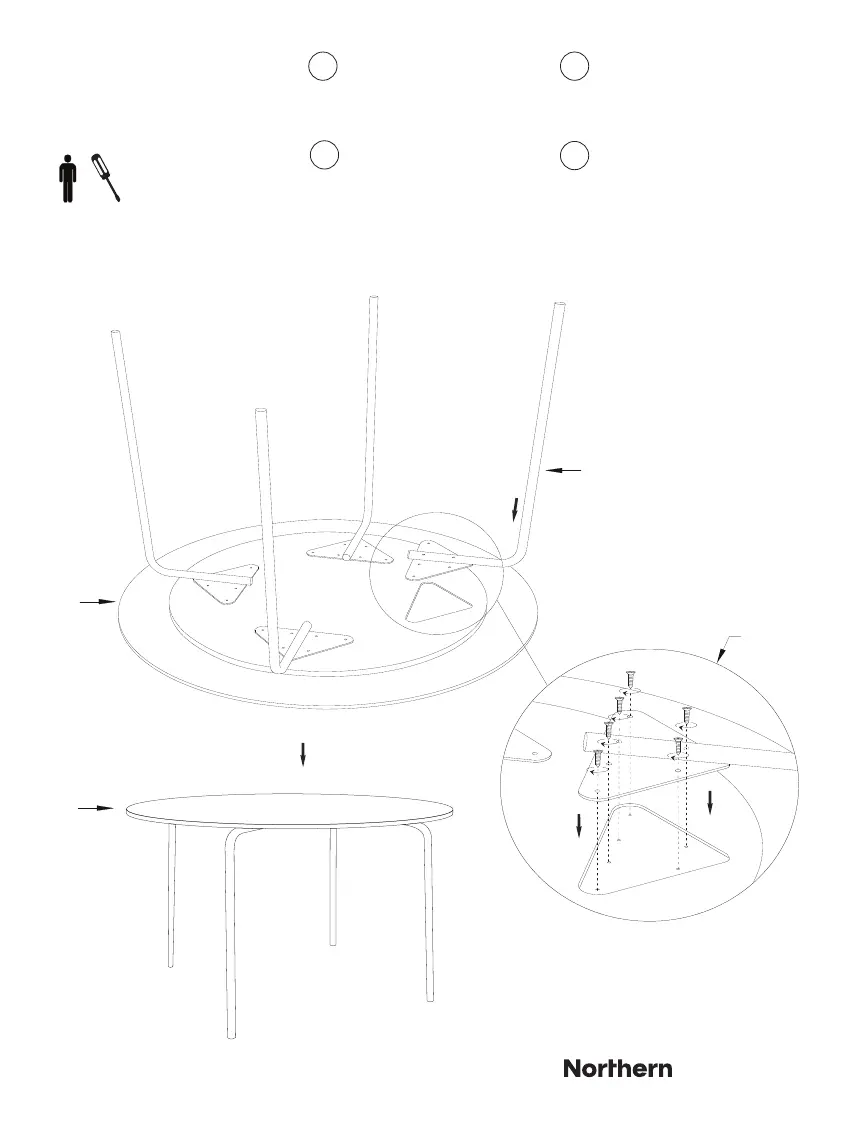 Northern