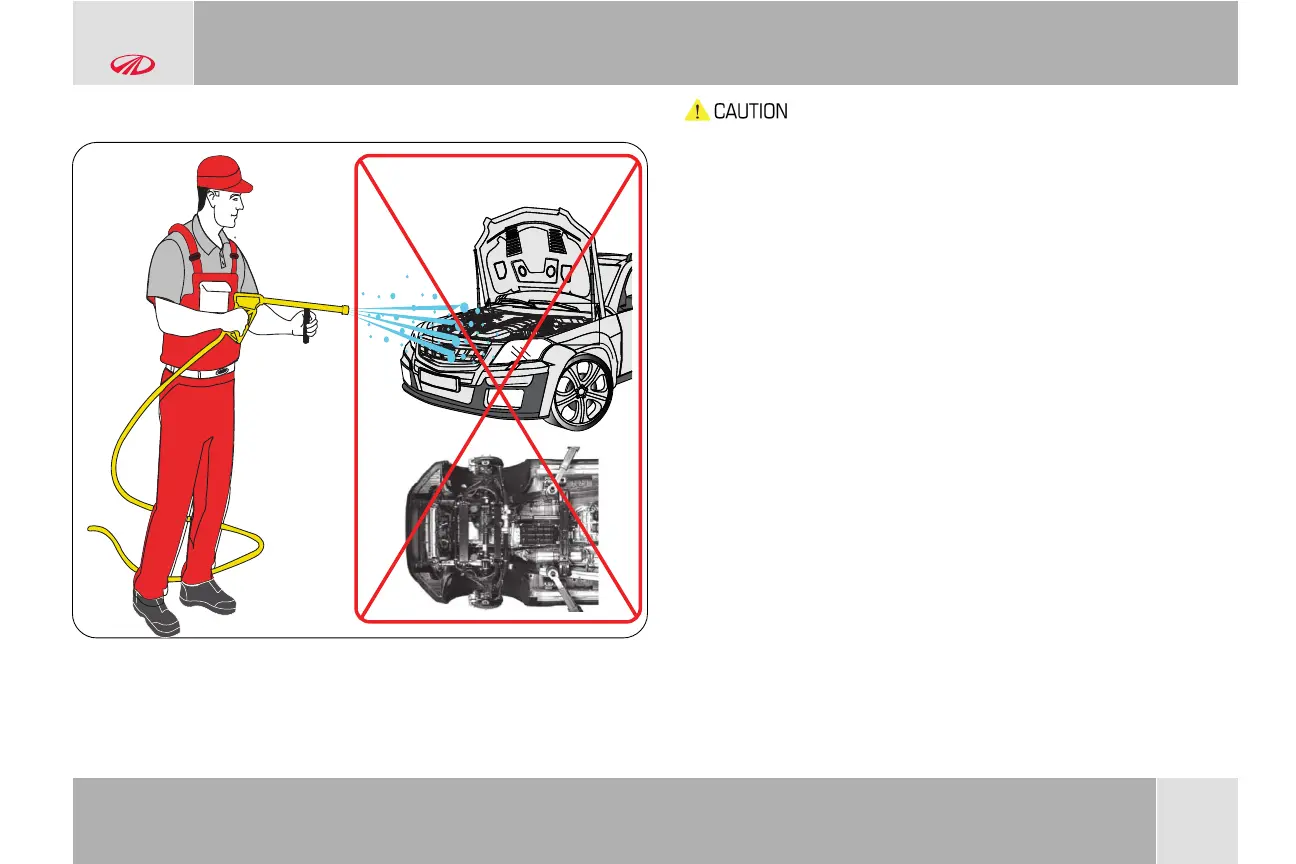 CAUTION