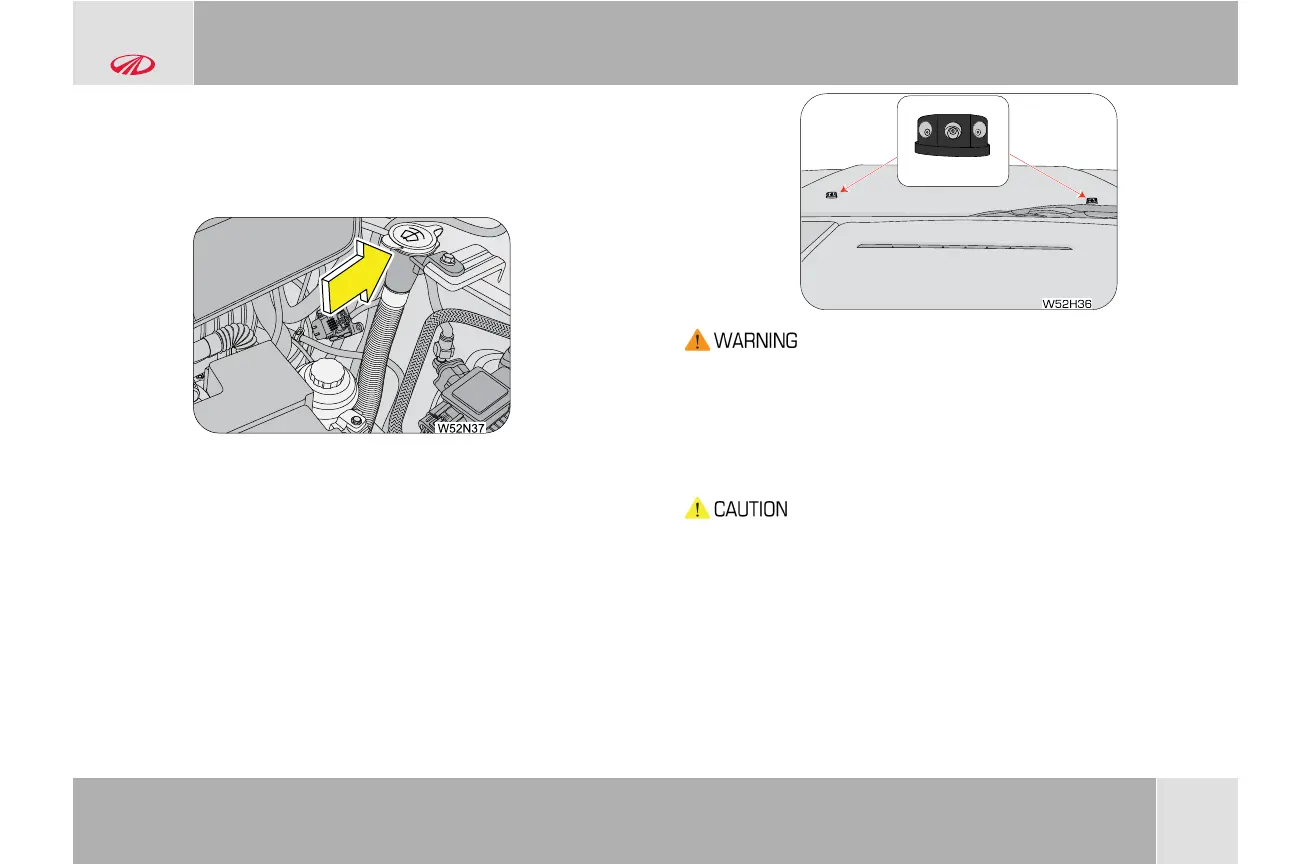 W52N37

W52H36

WARNING

CAUTION