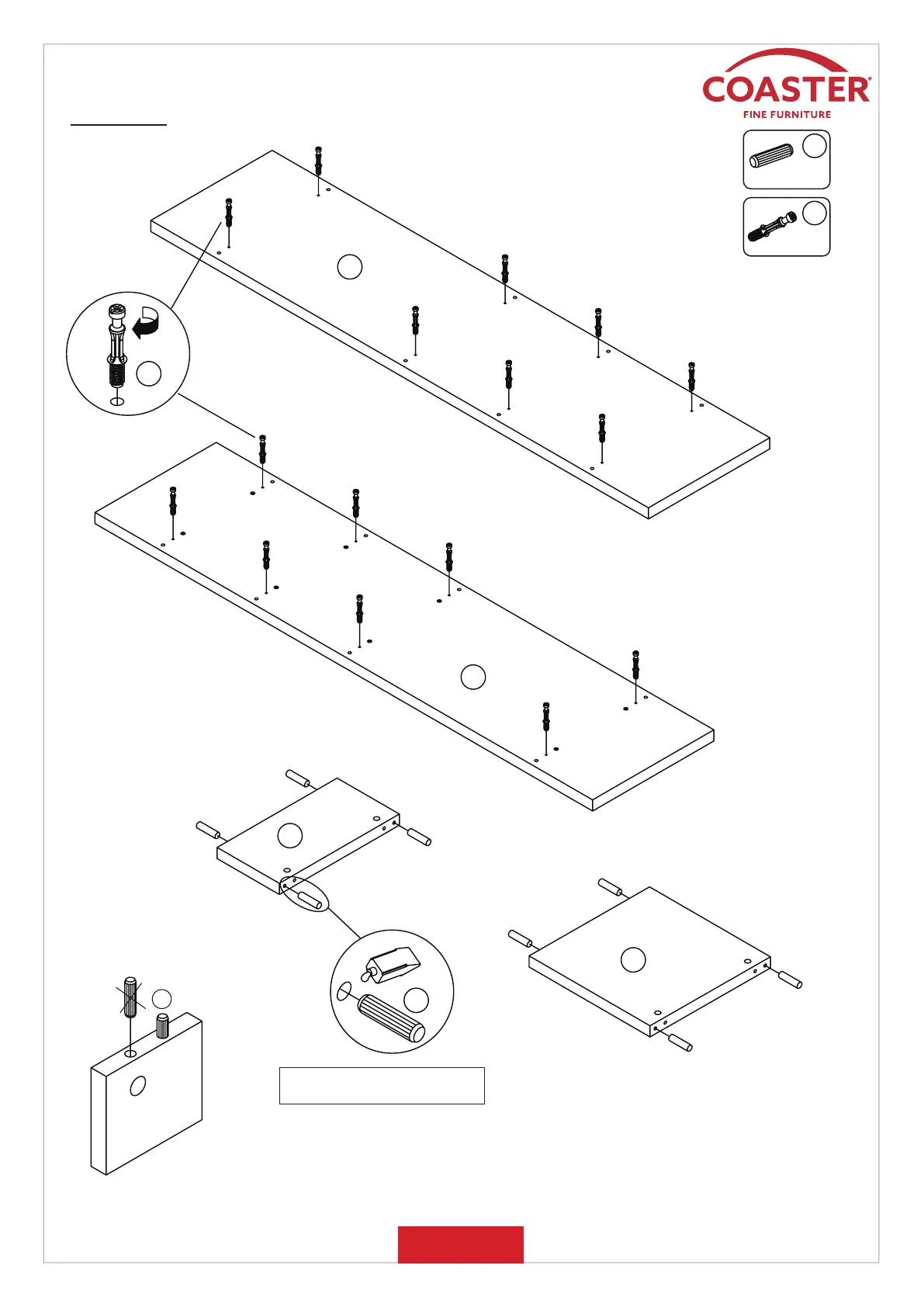 COASTER®
FINE FURNITURE