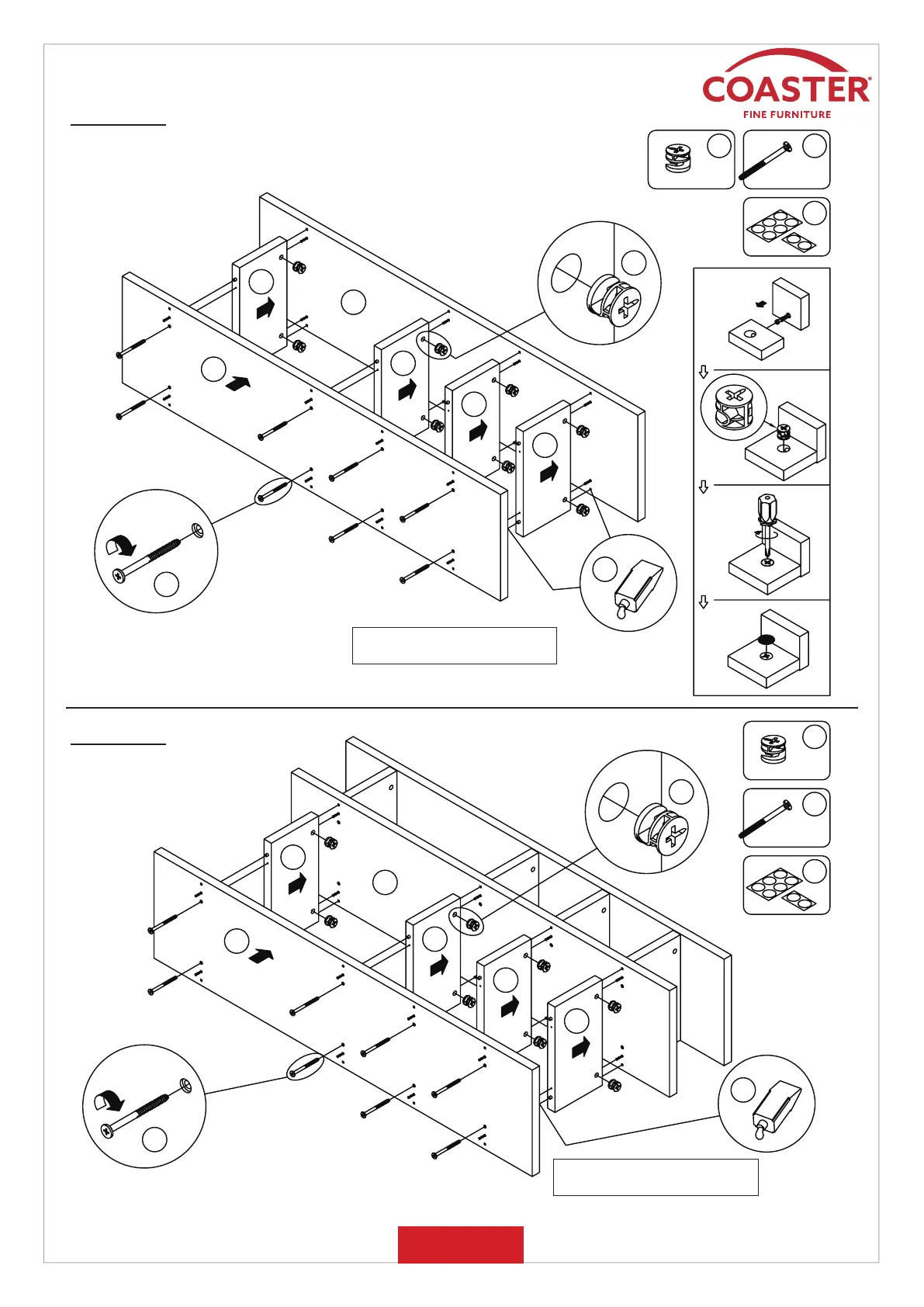 COASTER®
FINE FURNITURE