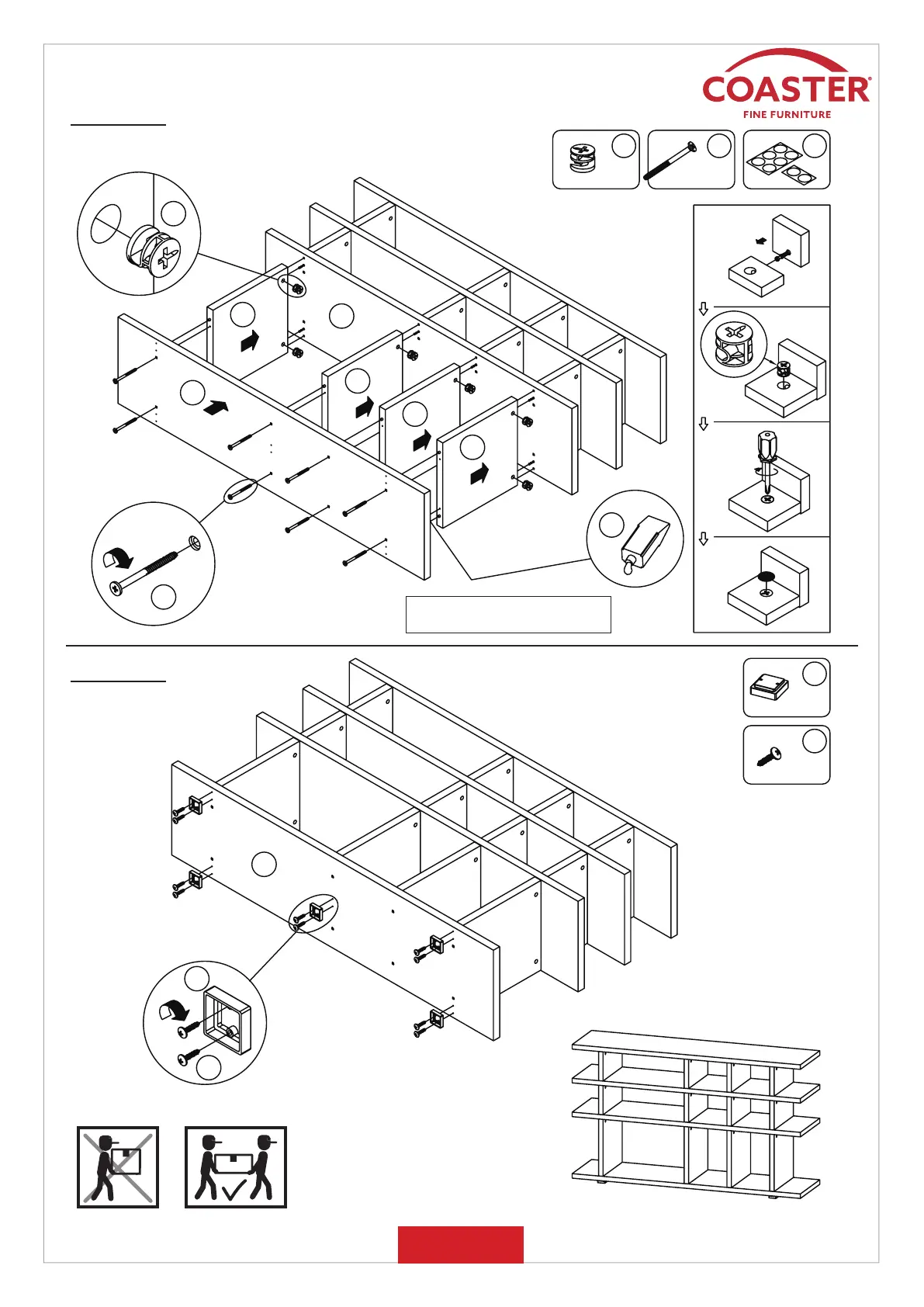 COASTER®
FINE FURNITURE