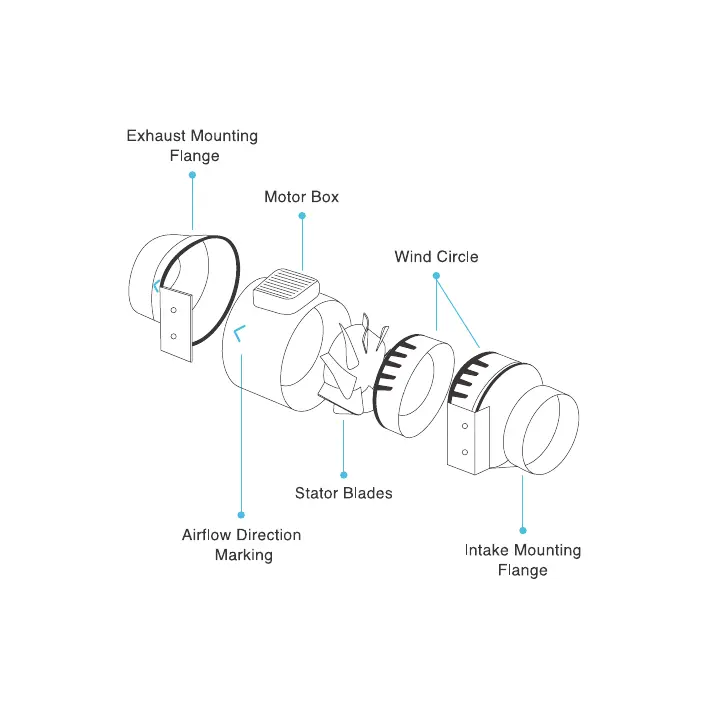 Exhaust Mounting Flange

Motor Box

Wind Circle

Stator Blades

Airflow Direction Marking

Intake Mounting Flange