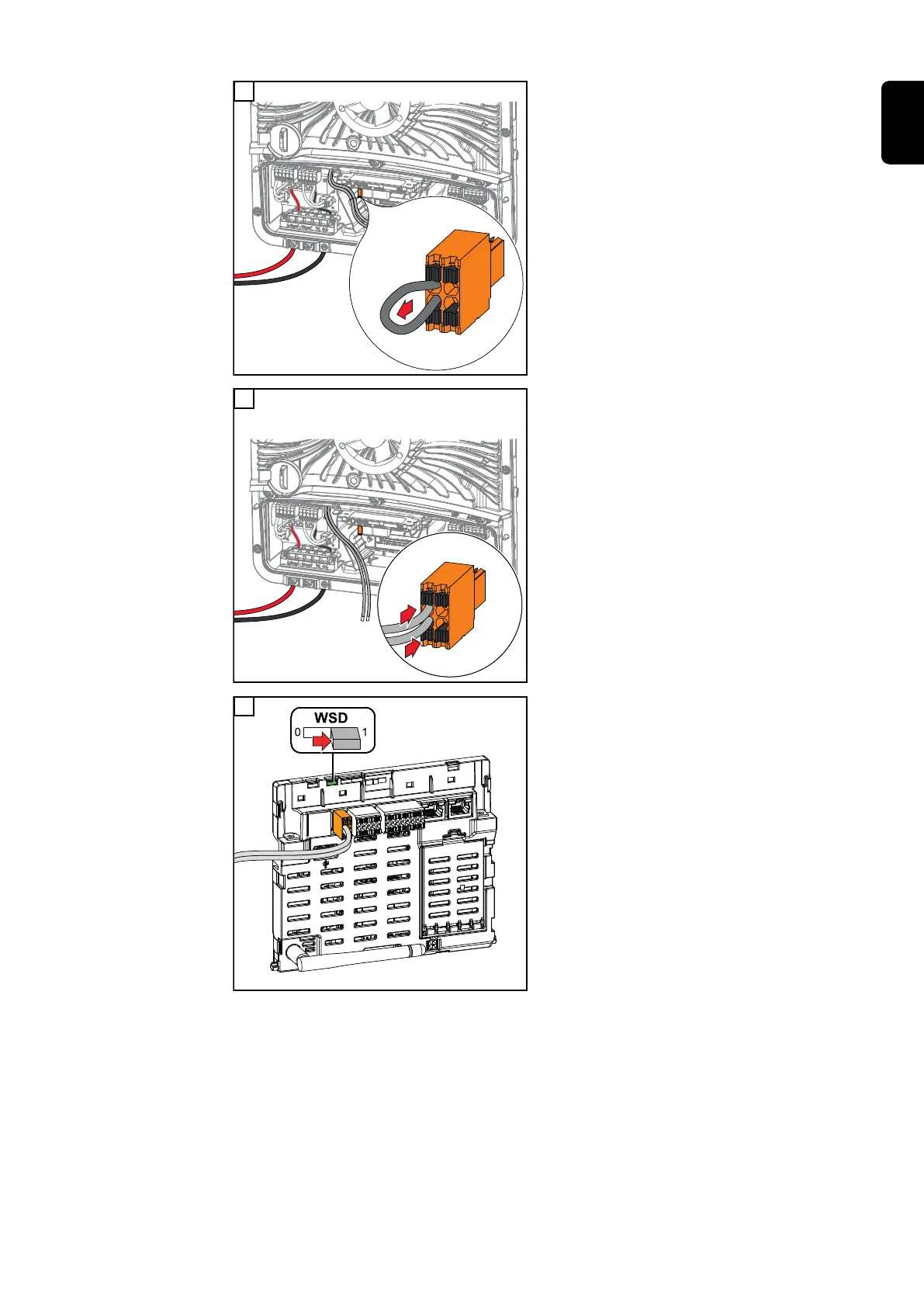 WSD
0
1