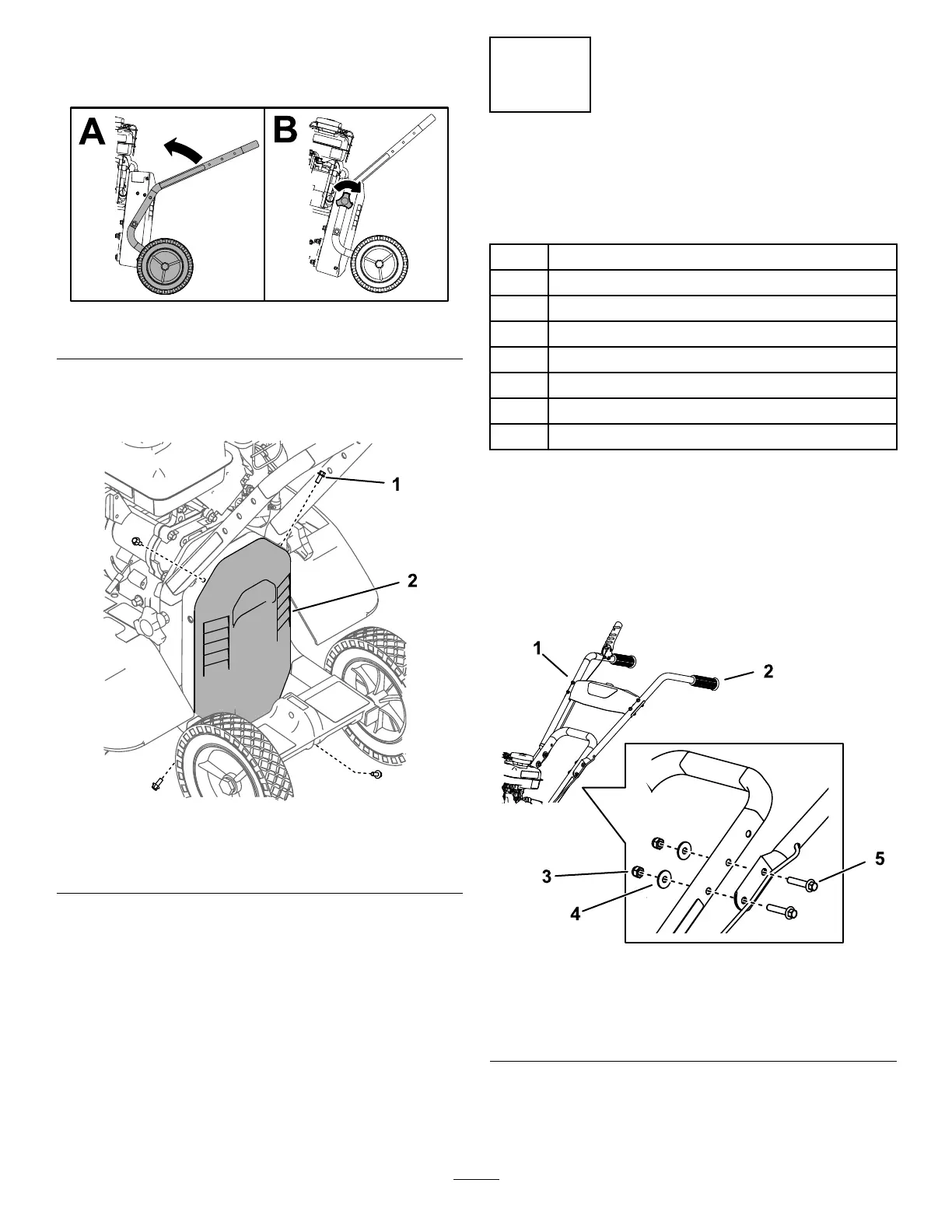 A

B

1

2

1

2

3

4

5