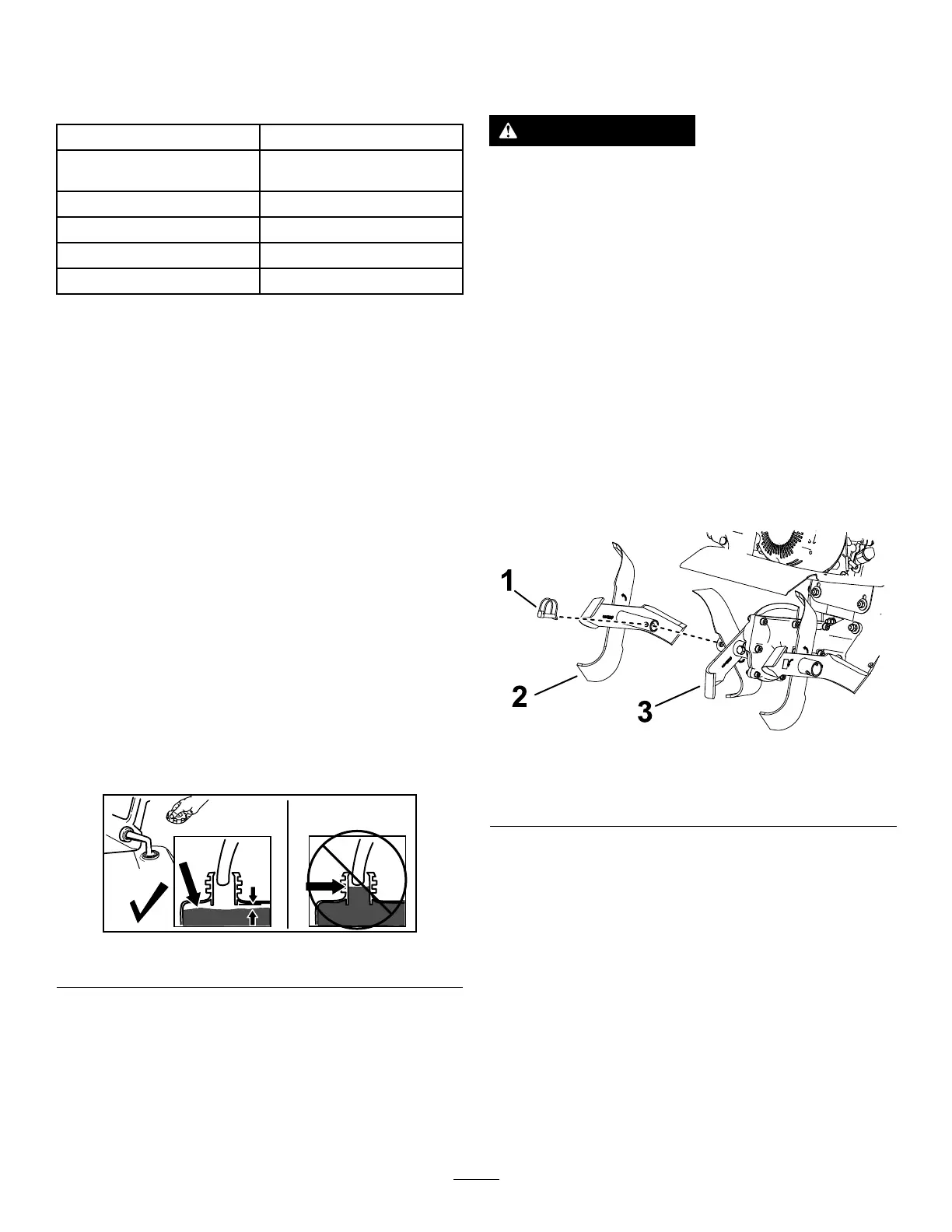 1

2

3