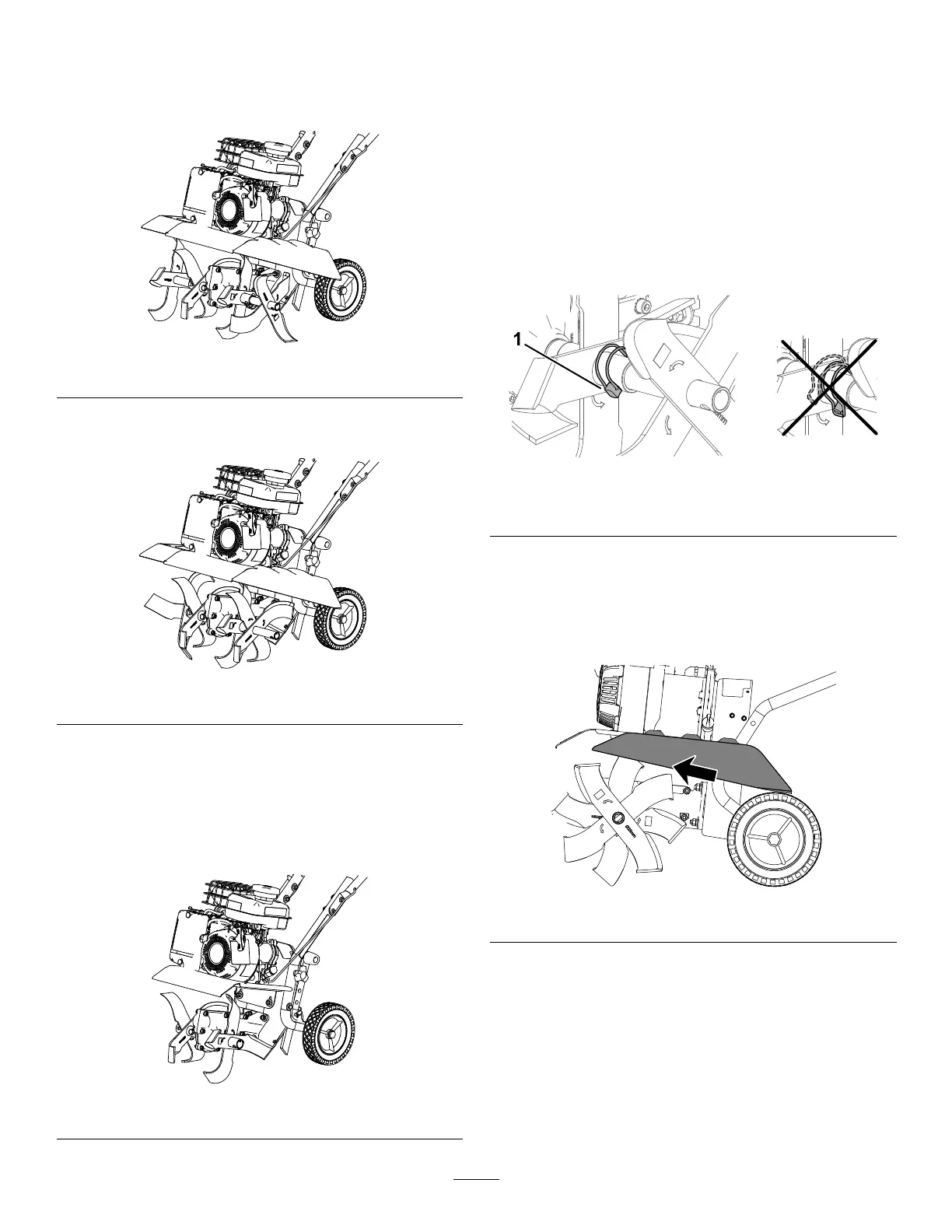 1