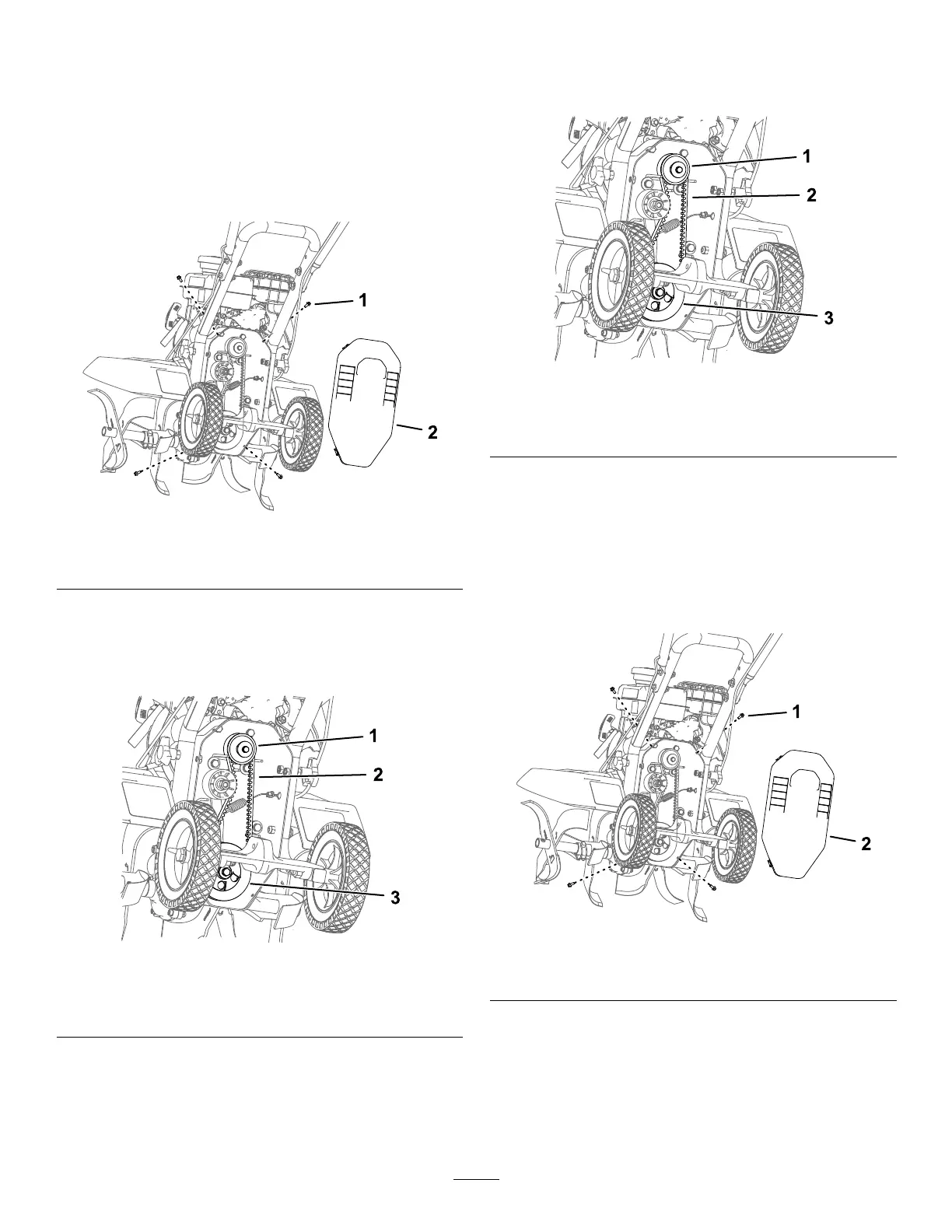 1

2

1

2

3

1

2

3

1

2