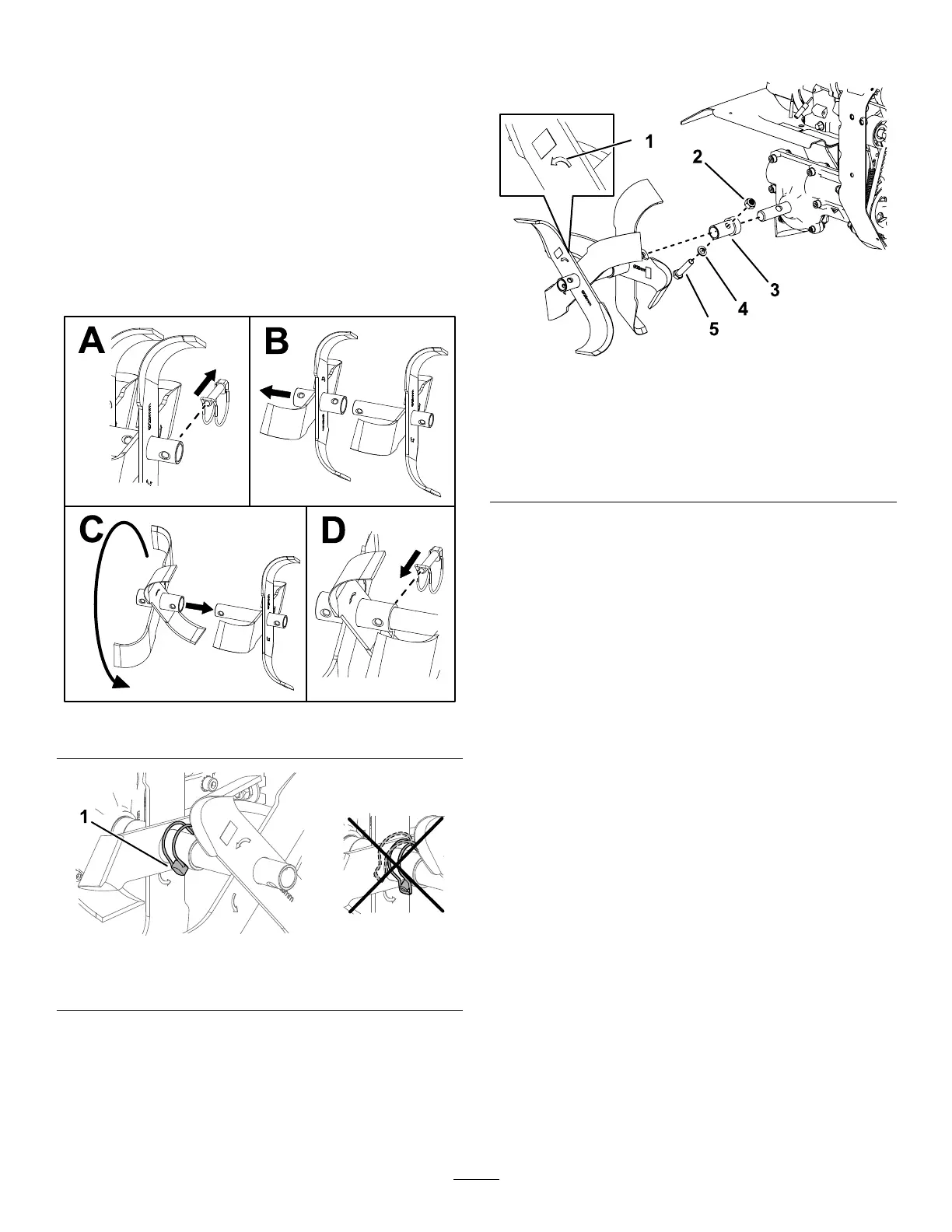 A

B

C

D

1

1

2

3

4

5