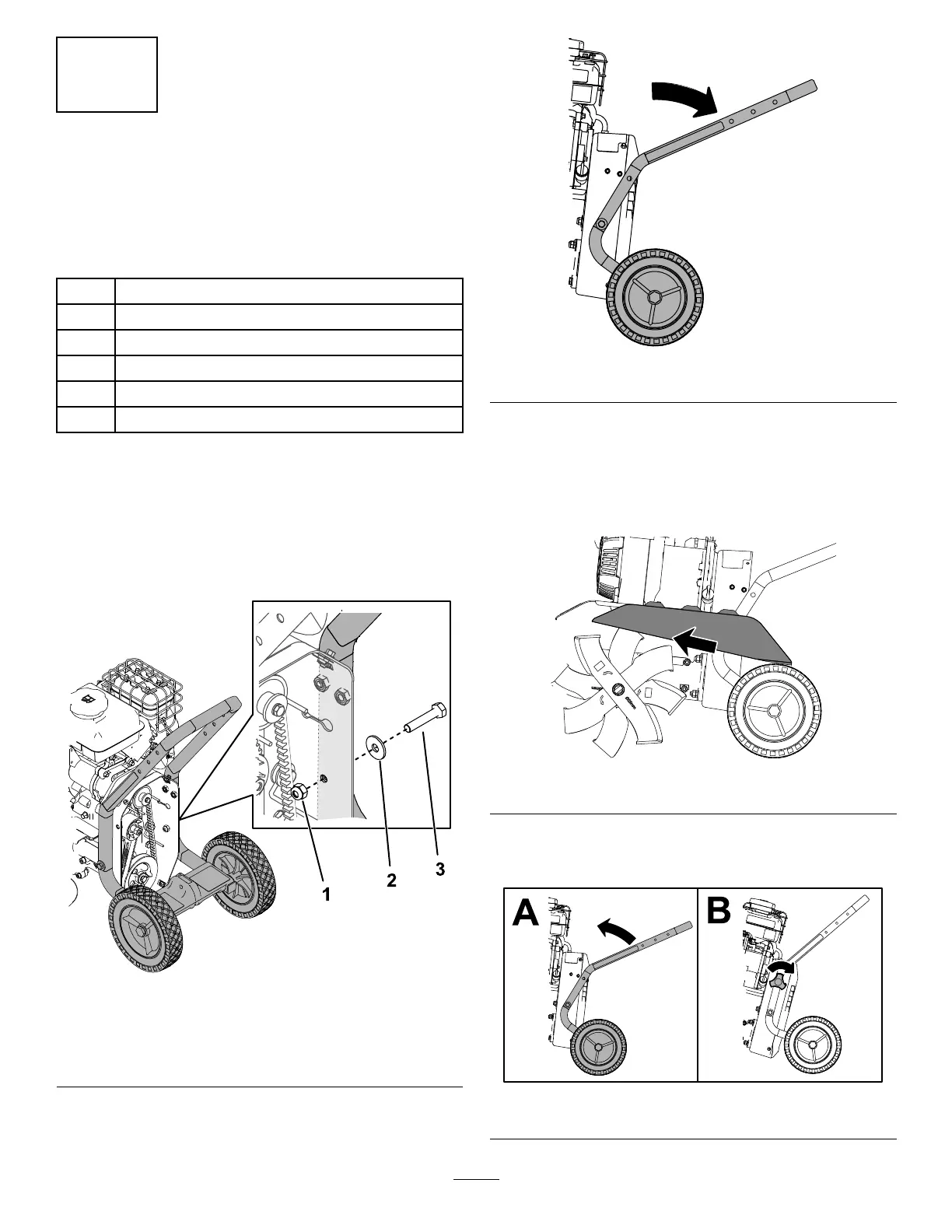 1

2

3

A

B