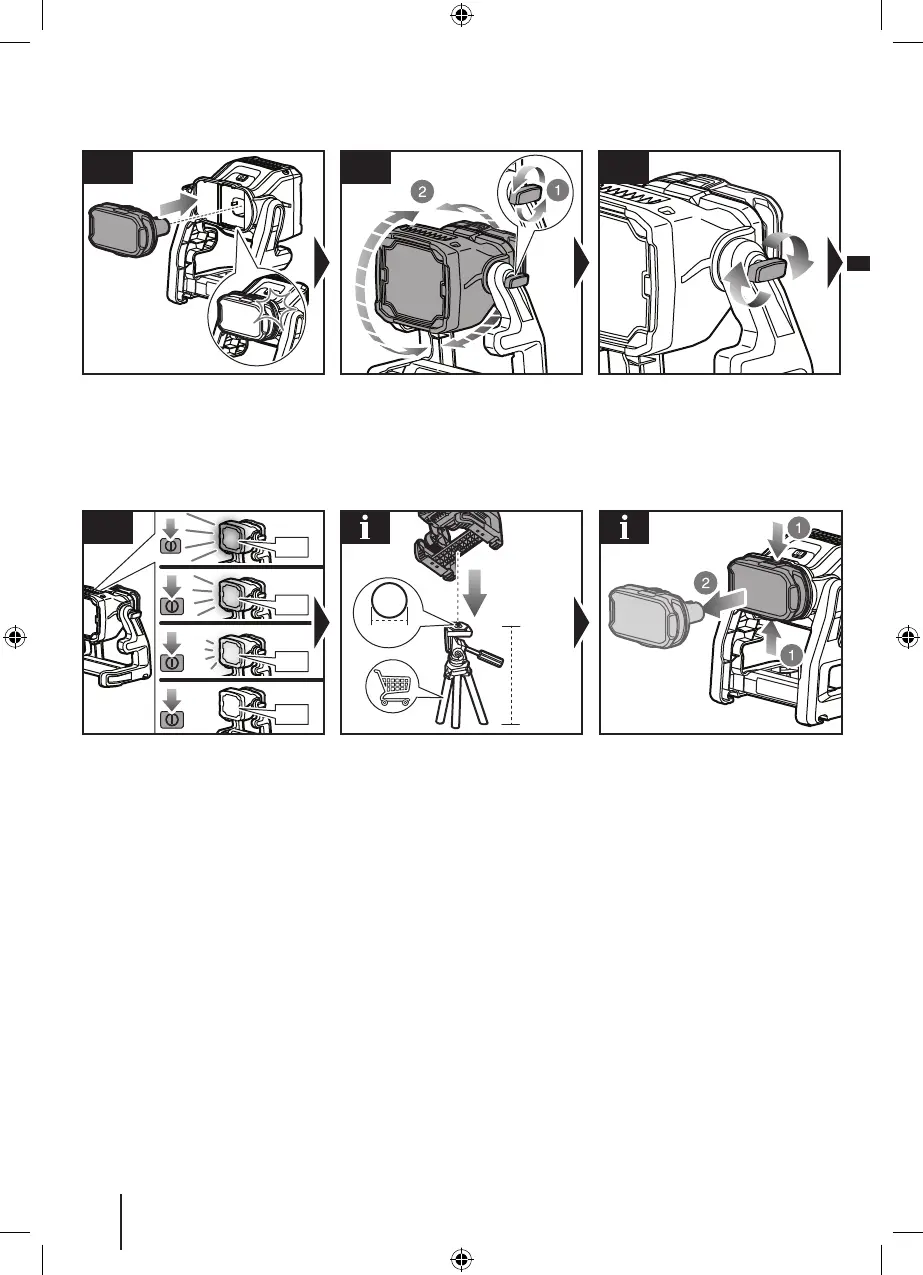 2
1
1
2
1