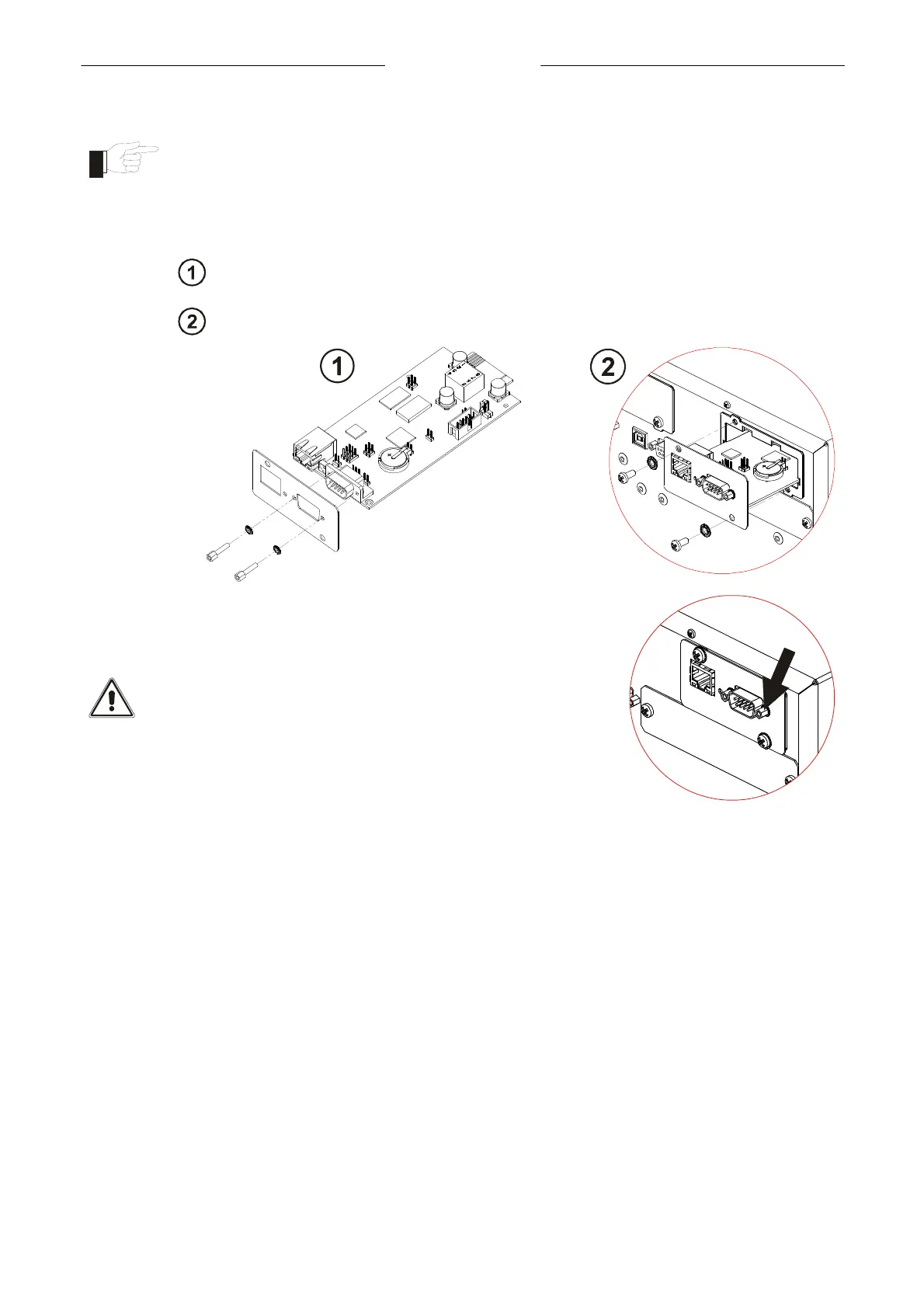 1

2

1

2