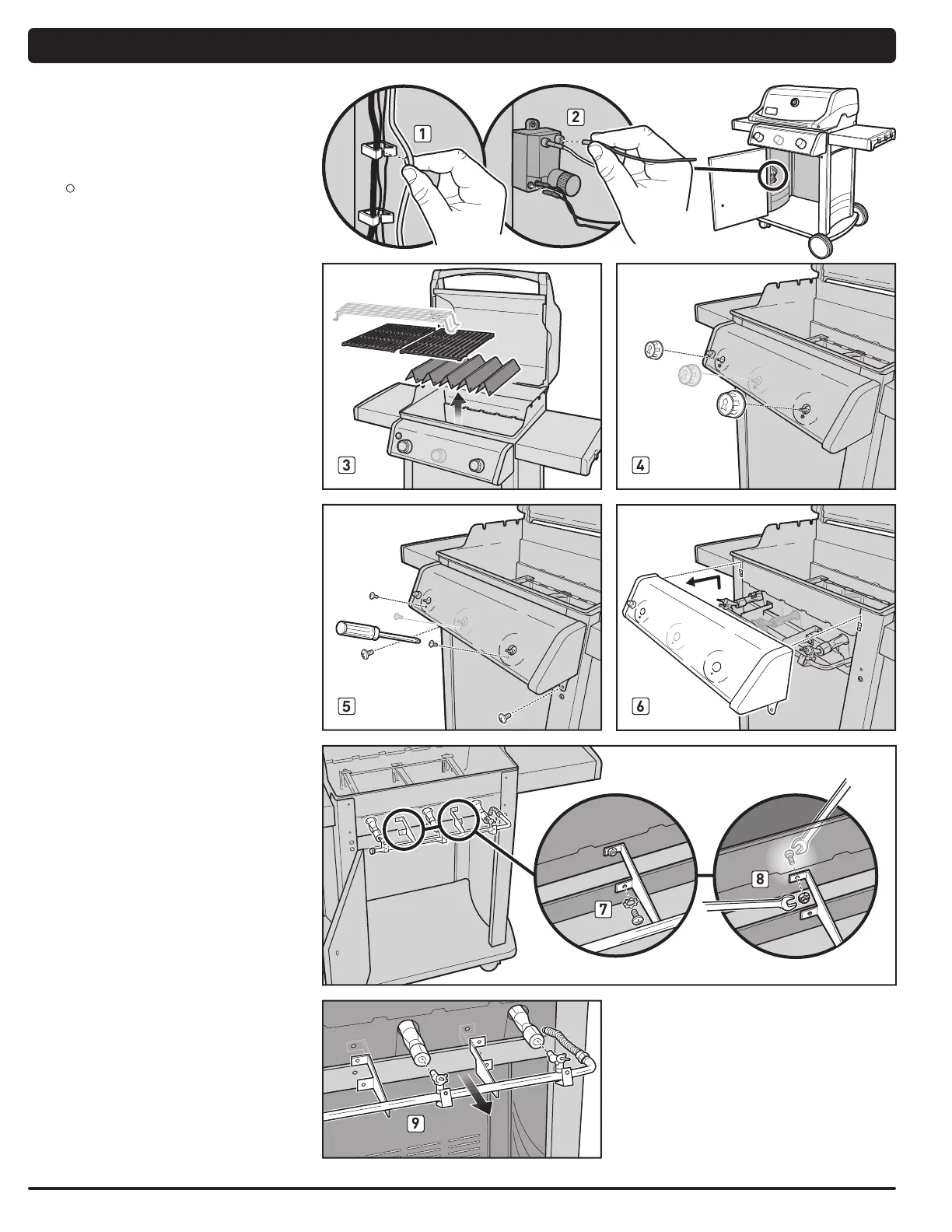 1

2

3

4

5

6

7

8

9